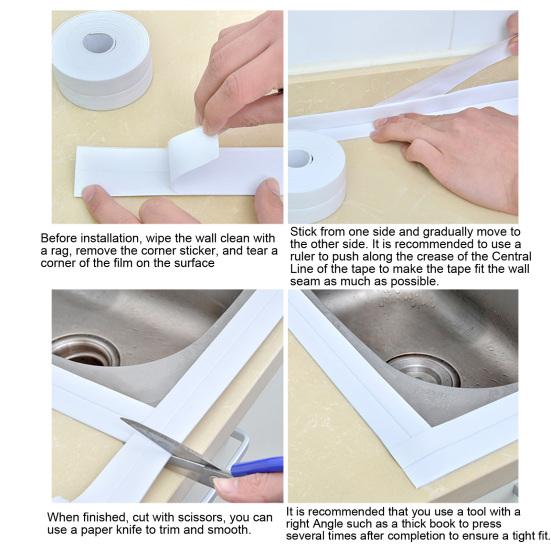 Before installation, wipe the wall clean with a rag, remove the corner sticker, and tear a corner of the film on the surface

Stick from one side and gradually move to the other side. It is recommended to use a ruler to push along the crease of the Central Line of the tape to make the tape fit the wall seam as much as possible.

When finished, cut with scissors, you can use a paper knife to trim and smooth.

It is recommended that you use a tool with a right Angle such as a thick book to press several times after completion to ensure a tight fit.