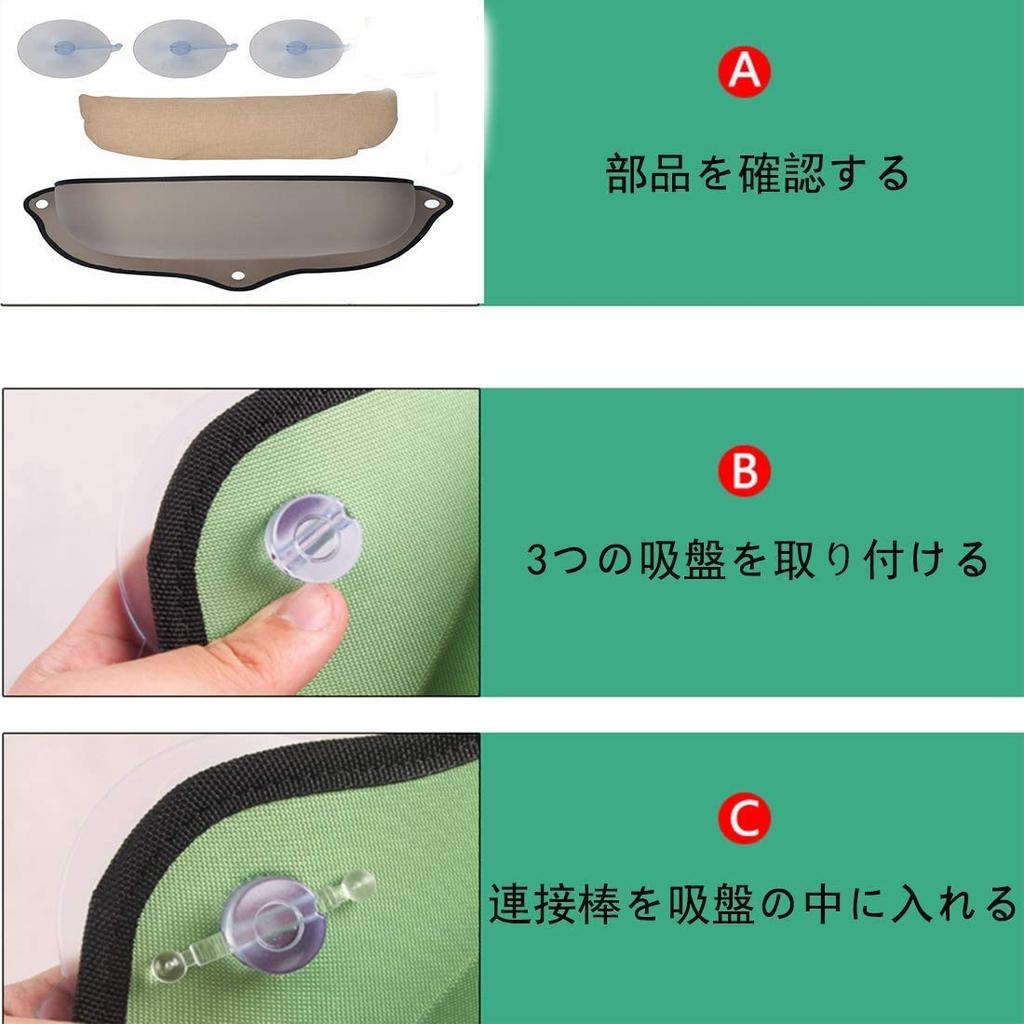 A

部品を確認する

B

3つの吸盤を取り付ける

C

連接棒を吸盤の中に入れる