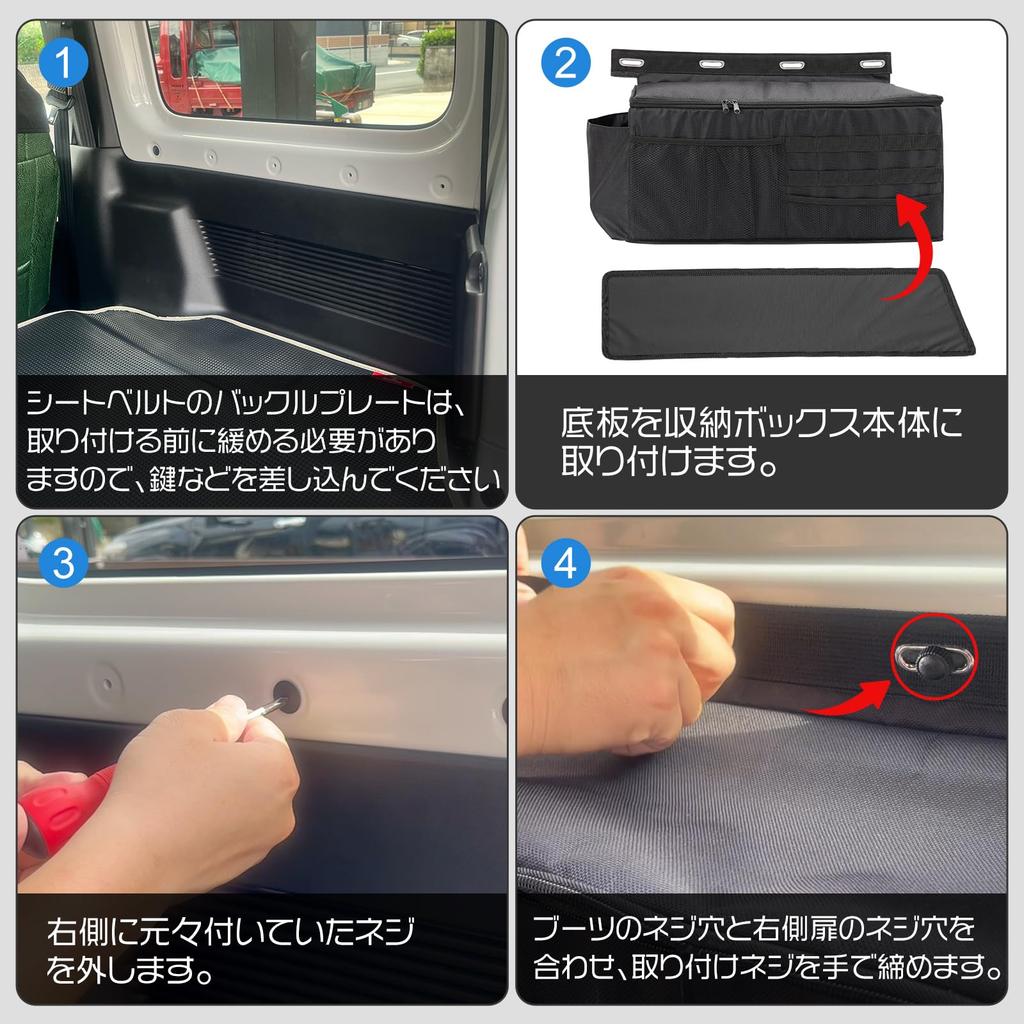 1

シートベルトのバックルプレートは、取り付ける前に緩める必要がありますので、鍵などを差し込んでください

2

底板を収納ボックス本体に取り付けます。

3

右側に元々付いていたネジを外します。

4

ブーツのネジ穴と右側扉のネジ穴を合わせ、取り付けネジを手で締めます。