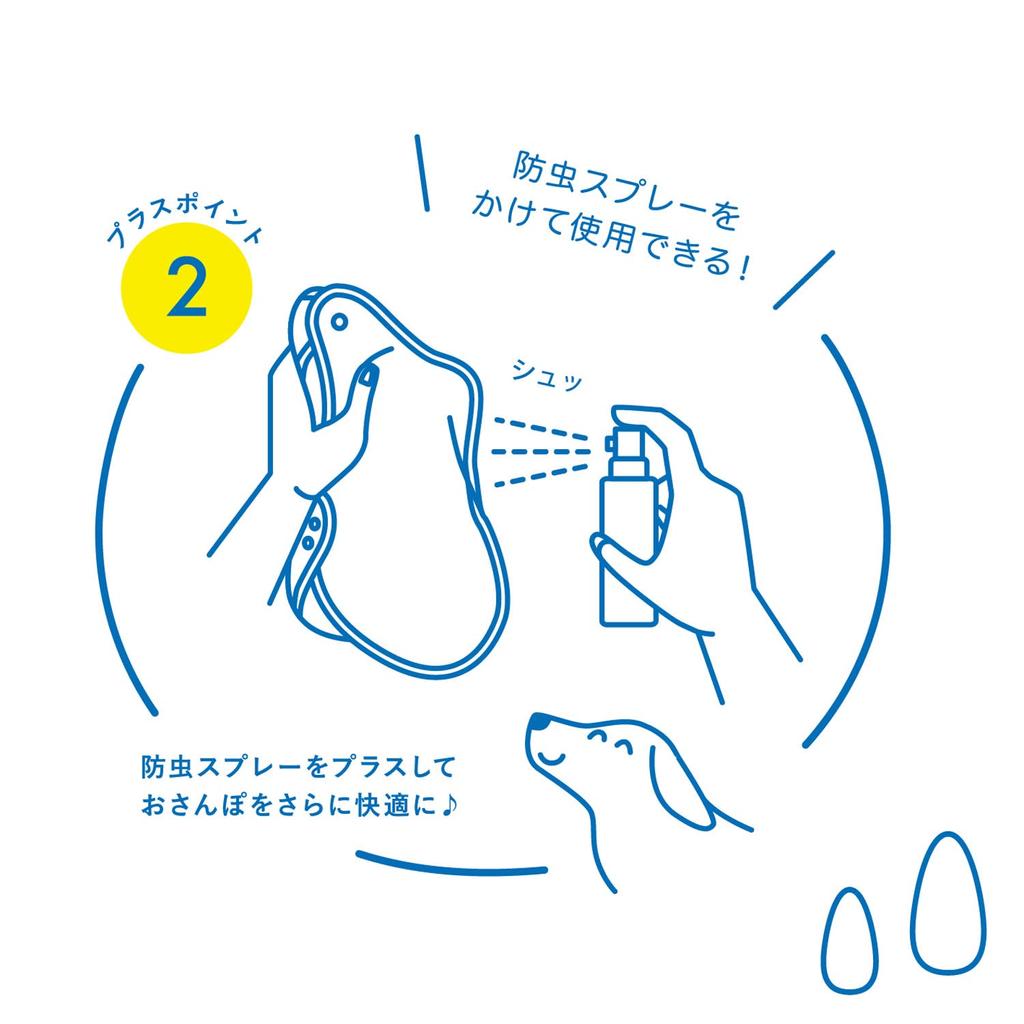 プラスポイント
2

防虫スプレーを
かけて使用できる！

シュッ

防虫スプレーをプラスして
おさんぽをさらに快適に♪