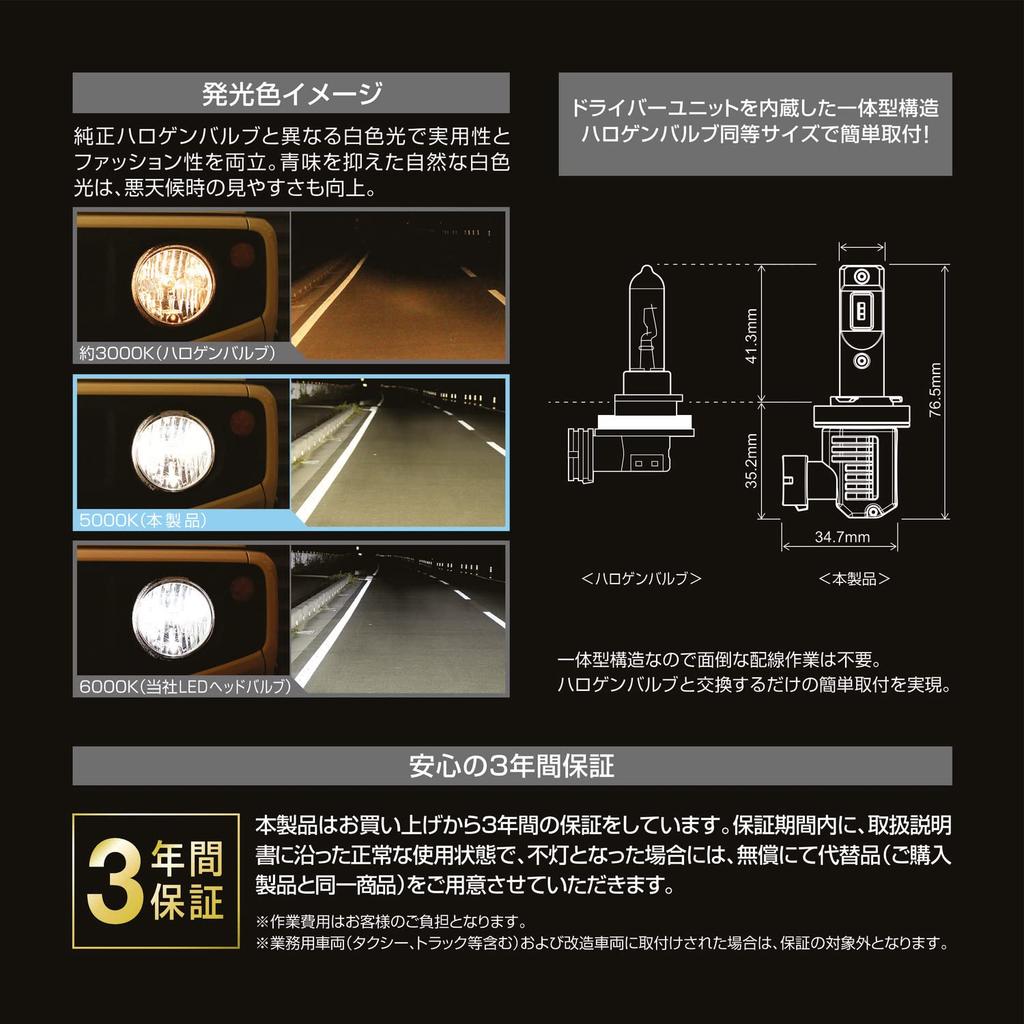 発光色イメージ

純正ハロゲンバルブと異なる白色光で実用性とファッション性を両立。青味を抑えた自然な白色光は、悪天候時の見やすさも向上。

約3000K（ハロゲンバルブ）

5000K（本製品）

6000K（当社LEDヘッドバルブ）

ドライバーユニットを内蔵した一体型構造
ハロゲンバルブ同等サイズで簡単取付！

41.3mm

35.2mm

76.5mm

34.7mm

＜ハロゲンバルブ＞

＜本製品＞

一体型構造なので面倒な配線作業は不要。
ハロゲンバルブと交換するだけの簡単取付を実現。

安心の3年間保証

3年間保証

本製品はお買い上げから3年間の保証をしています。保証期間内に、取扱説明書に沿った正常な使用状態で、不灯となった場合には、無償にて代替品（ご購入製品と同一商品）をご用意させていただきます。

※作業費用はお客様のご負担となります。
※業務用車両（タクシー、トラック等含む）および改造車両に取付けされた場合は、保証の対象外となります。