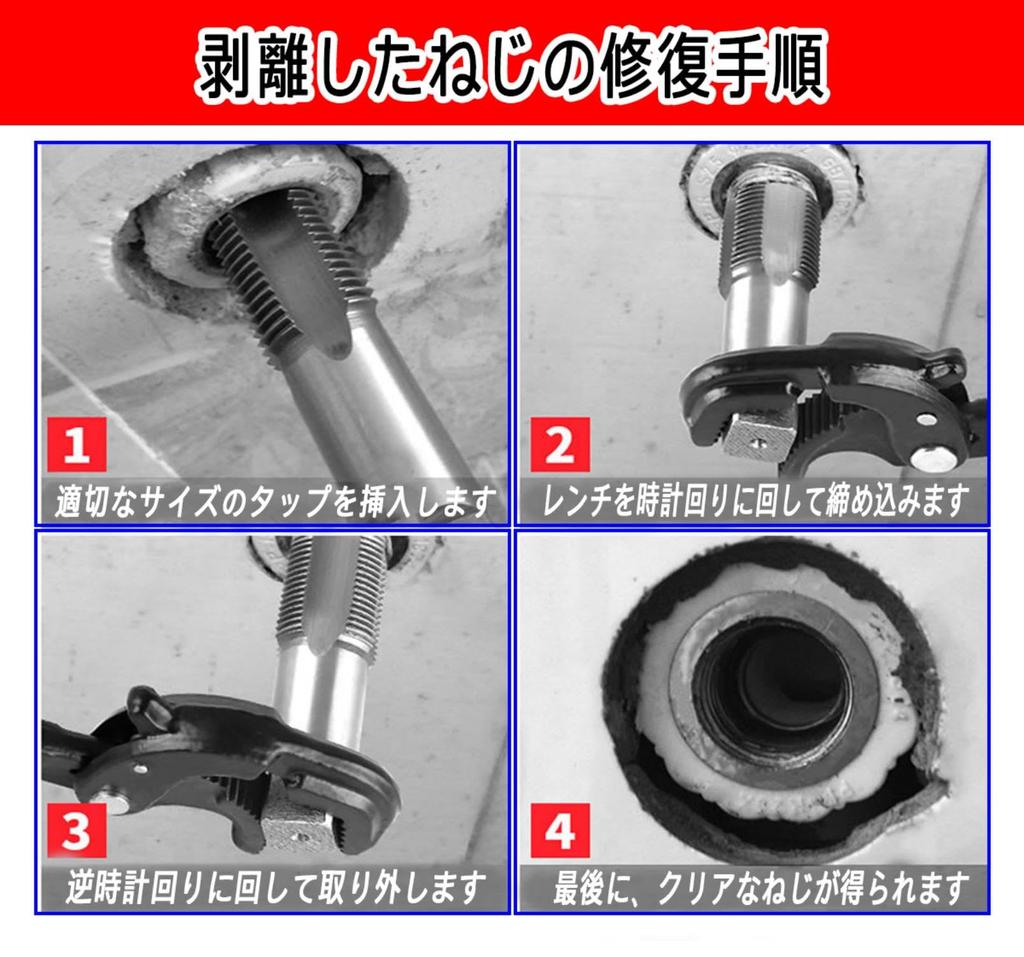 剥離したねじの修復手順

1
適切なサイズのタップを挿入します

2
レンチを時計回りに回して締め込みます

3
逆時計回りに回して取り外します

4
最後に、クリアなねじが得られます