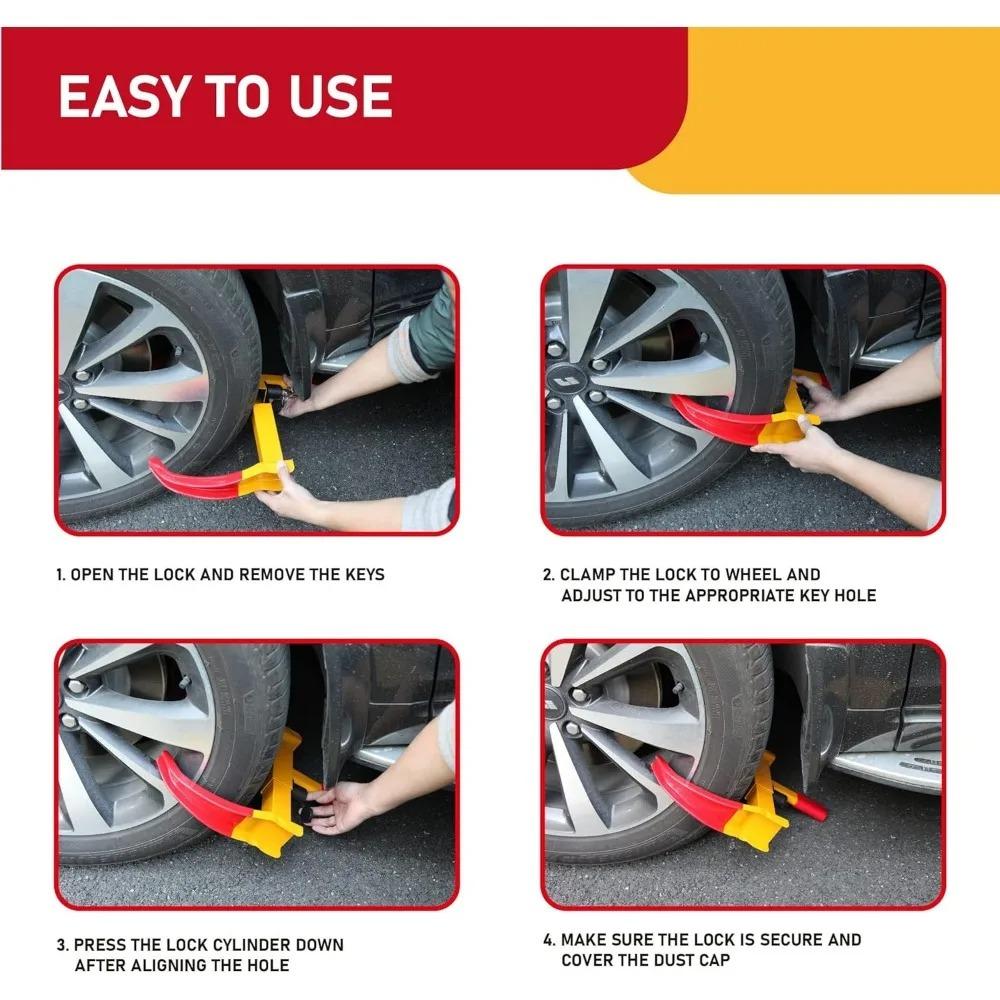 EASY TO USE

1. OPEN THE LOCK AND REMOVE THE KEYS

2. CLAMP THE LOCK TO WHEEL AND ADJUST TO THE APPROPRIATE KEY HOLE

3. PRESS THE LOCK CYLINDER DOWN AFTER ALIGNING THE HOLE

4. MAKE SURE THE LOCK IS SECURE AND COVER THE DUST CAP