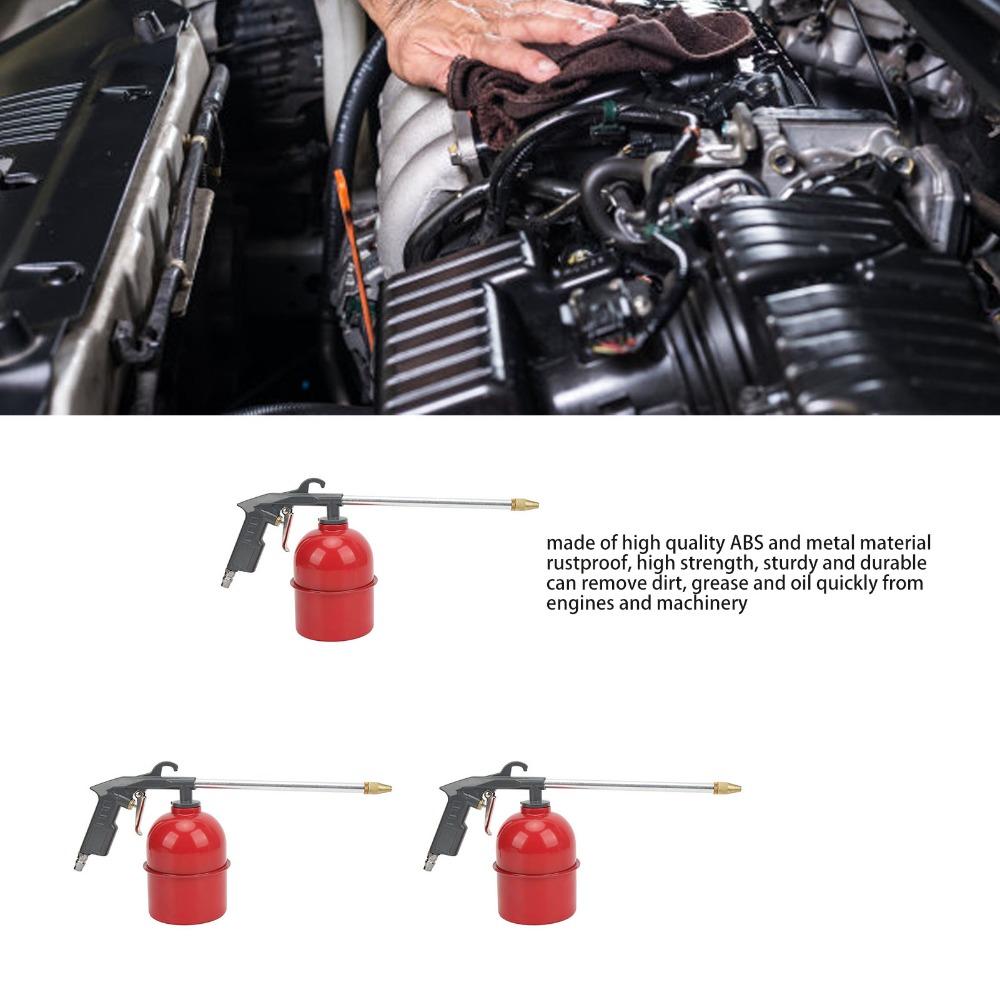 made of high quality ABS and metal material
rustproof, high strength, sturdy and durable
can remove dirt, grease and oil quickly from engines and machinery