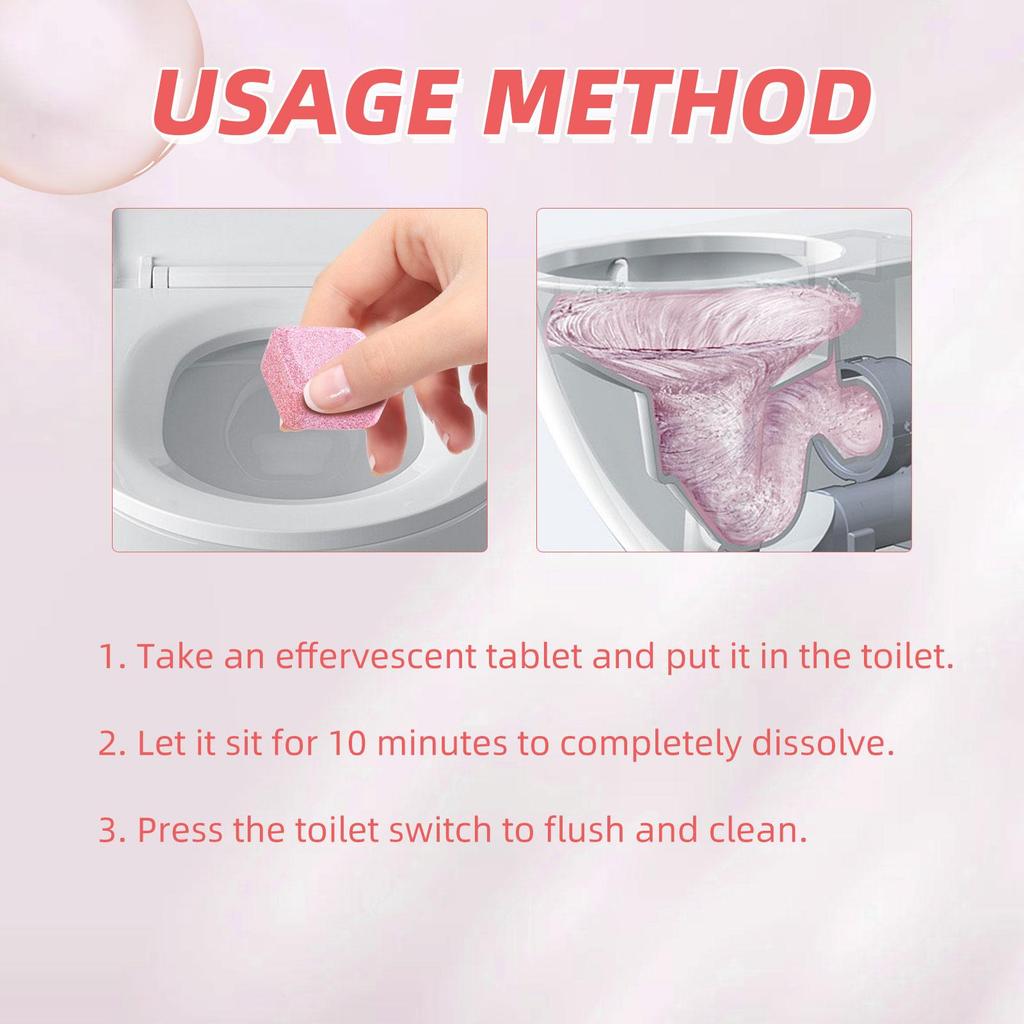 USAGE METHOD

1. Take an effervescent tablet and put it in the toilet.

2. Let it sit for 10 minutes to completely dissolve.

3. Press the toilet switch to flush and clean.