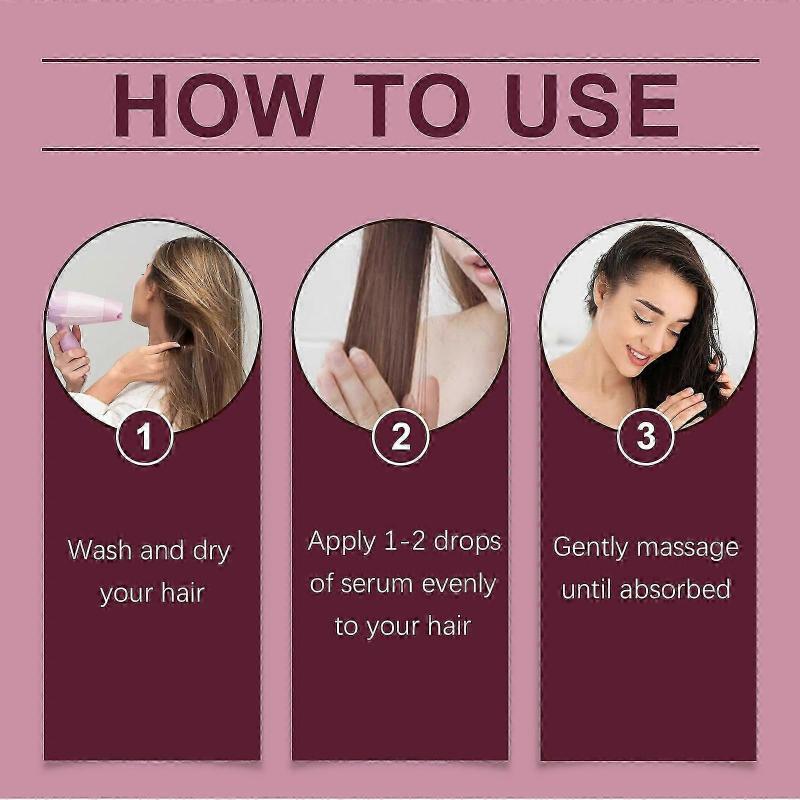 HOW TO USE

1

Wash and dry your hair

2

Apply 1-2 drops of serum evenly to your hair

3

Gently massage until absorbed