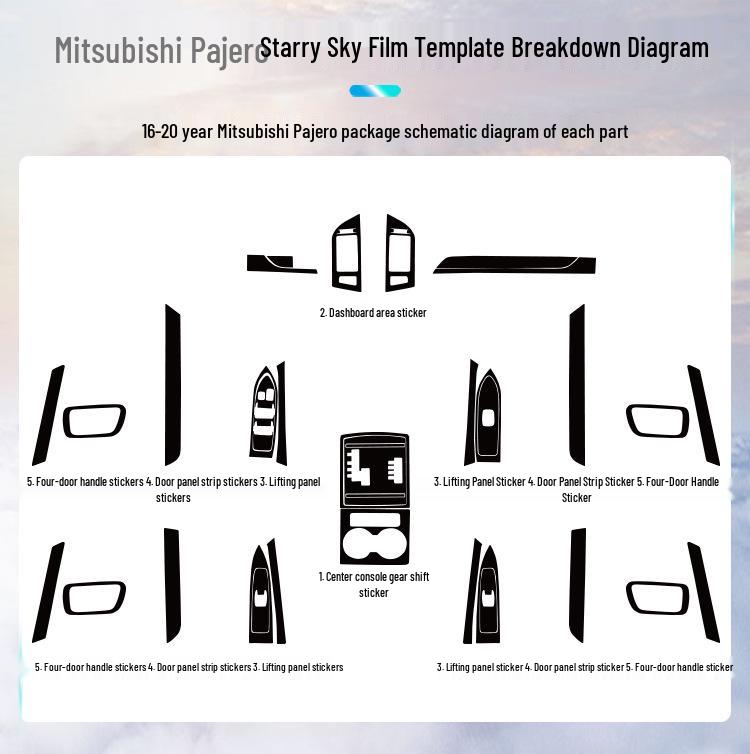 Mitsubishi Pajero Starry Sky Film Template Breakdown Diagram

16-20 year Mitsubishi Pajero package schematic diagram of each part

2. Dashboard area sticker

5. Four-door handle stickers 4. Door panel strip stickers 3. Lifting panel stickers

3. Lifting Panel Sticker 4. Door Panel Strip Sticker 5. Four-Door Handle Sticker

1. Center console gear shift sticker

5. Four-door handle stickers 4. Door panel strip stickers 3. Lifting panel stickers

3. Lifting panel sticker 4. Door panel strip sticker 5. Four-door handle sticker