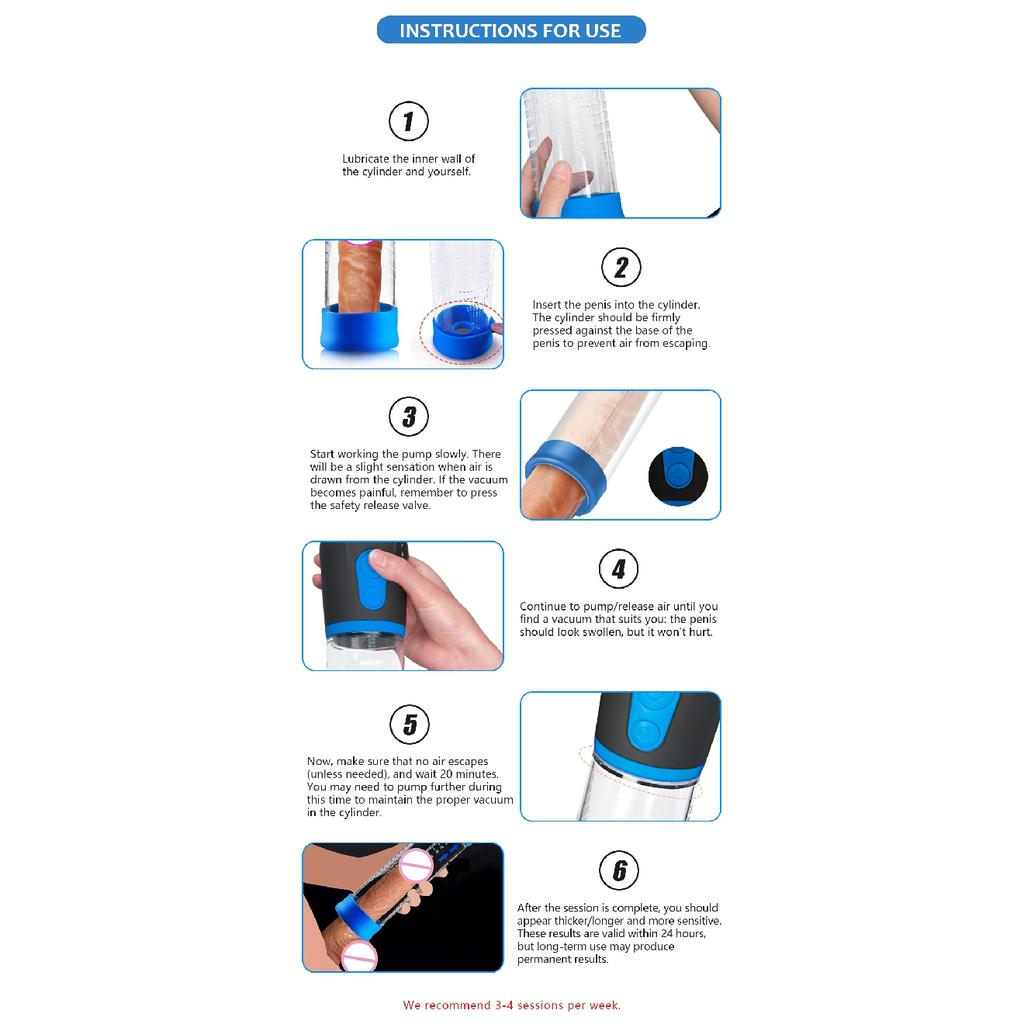 INSTRUCTIONS FOR USE

1

Lubricate the inner wall of the cylinder and yourself.

2

Insert the penis into the cylinder. The cylinder should be firmly pressed against the base of the penis to prevent air from escaping.

3

Start working the pump slowly. There will be a slight sensation when air is drawn from the cylinder. If the vacuum becomes painful, remember to press the safety release valve.

4

Continue to pump/release air until you find a vacuum that suits you: the penis should look swollen, but it won't hurt.

5

Now, make sure that no air escapes (unless needed), and wait 20 minutes. You may need to pump further during this time to maintain the proper vacuum in the cylinder.

6

After the session is complete, you should appear thicker/longer and more sensitive. These results are valid within 24 hours, but long-term use may produce permanent results.

We recommend 3-4 sessions per week.