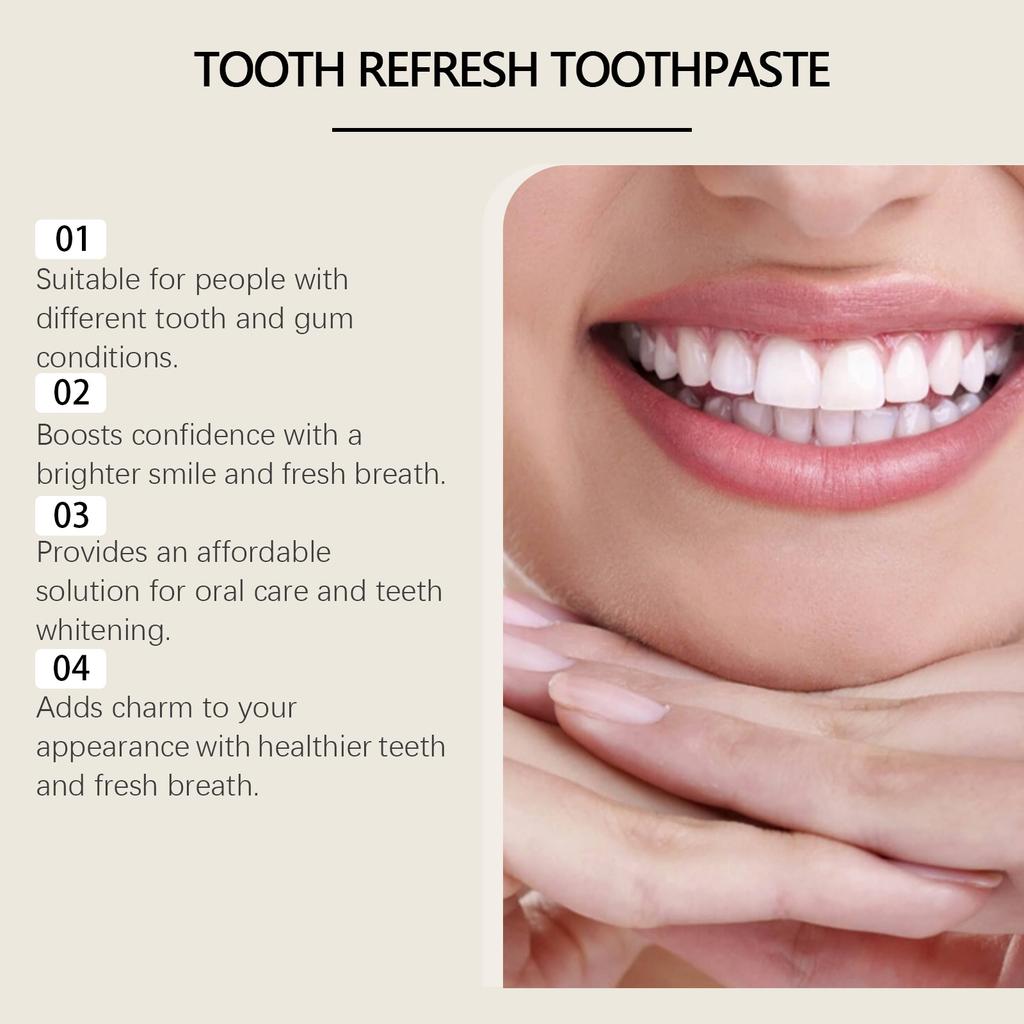 TOOTH REFRESH TOOTHPASTE

01
Suitable for people with different tooth and gum conditions.

02
Boosts confidence with a brighter smile and fresh breath.

03
Provides an affordable solution for oral care and teeth whitening.

04
Adds charm to your appearance with healthier teeth and fresh breath.