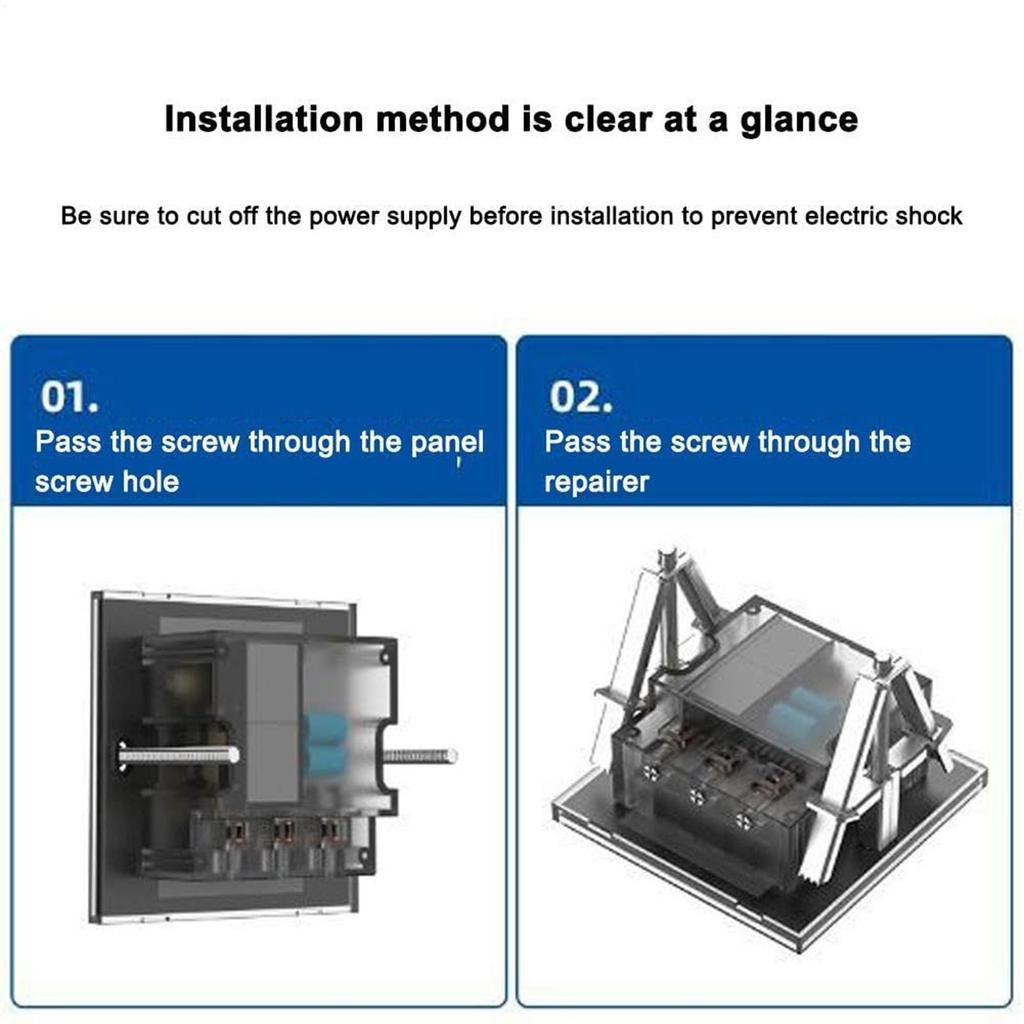 Installation method is clear at a glance

Be sure to cut off the power supply before installation to prevent electric shock

01.
Pass the screw through the panel screw hole

02.
Pass the screw through the repairer