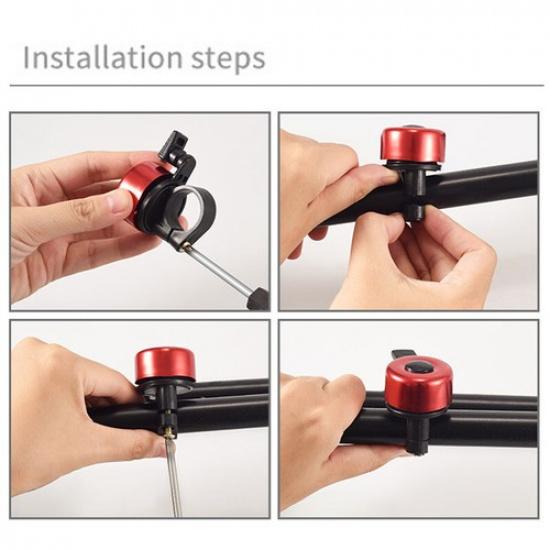 Installation steps