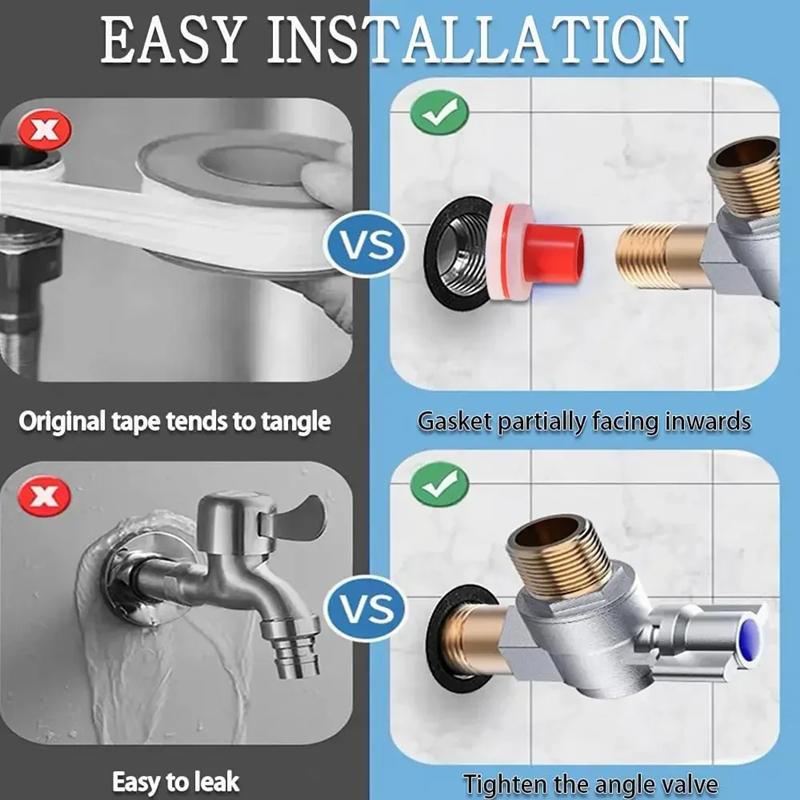 EASY INSTALLATION

VS

Original tape tends to tangle

Gasket partially facing inwards

VS

Easy to leak

Tighten the angle valve