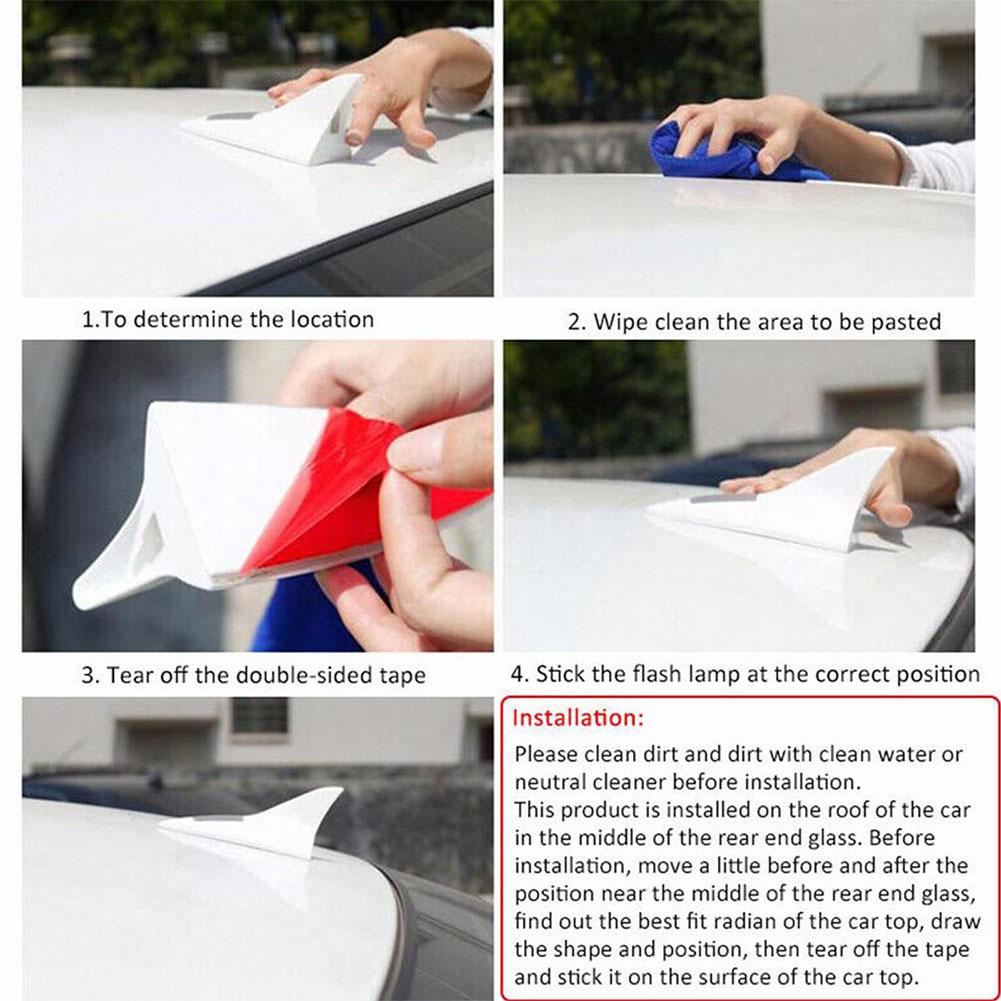 1.To determine the location

2. Wipe clean the area to be pasted

3. Tear off the double-sided tape

4. Stick the flash lamp at the correct position

Installation:

Please clean dirt and dirt with clean water or neutral cleaner before installation.
This product is installed on the roof of the car in the middle of the rear end glass. Before installation, move a little before and after the position near the middle of the rear end glass, find out the best fit radian of the car top, draw the shape and position, then tear off the tape and stick it on the surface of the car top.