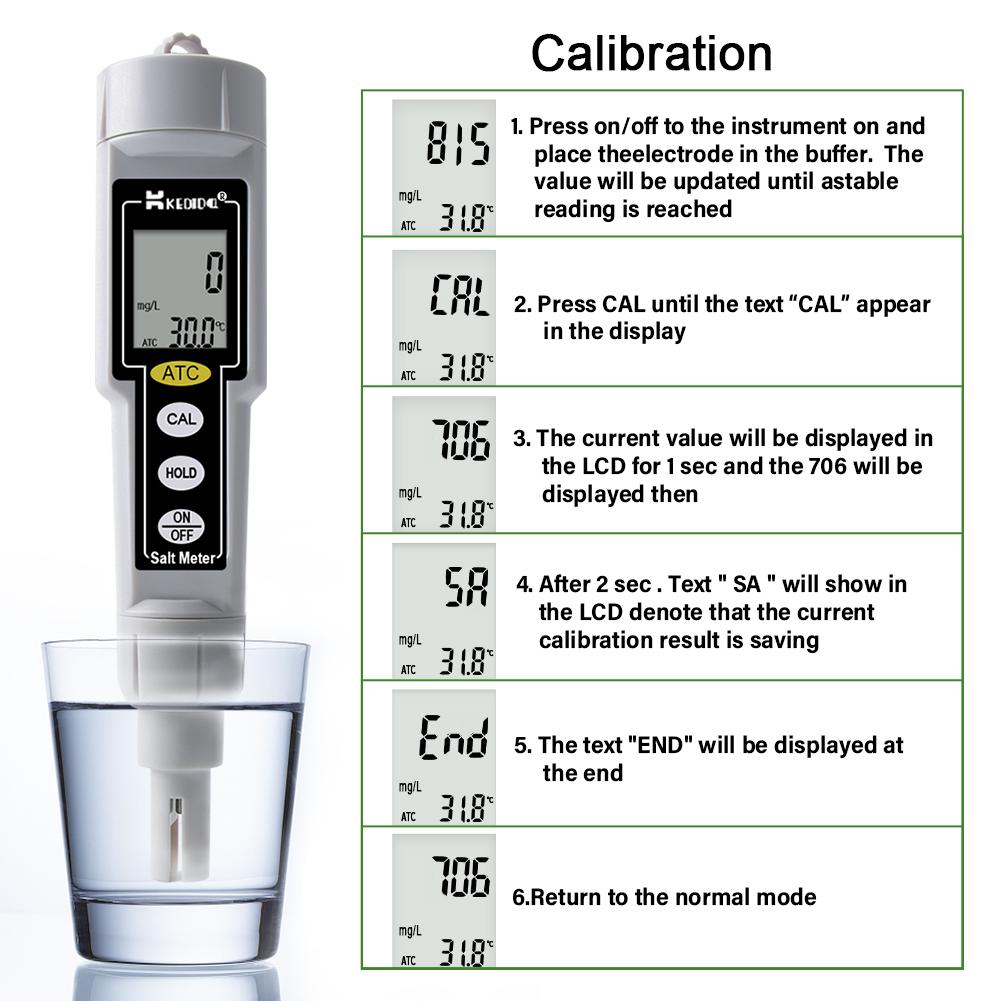 KEDIDA®

0
mg/L
ATC 30.0℃

ATC

CAL

HOLD

ON
OFF

Salt Meter

Calibration

815
mg/L
ATC 31.8℃

1. Press on/off to the instrument on and place theelectrode in the buffer. The value will be updated until astable reading is reached

CAL
mg/L
ATC 31.8℃

2. Press CAL until the text “CAL” appear in the display

706
mg/L
ATC 31.8℃

3. The current value will be displayed in the LCD for 1 sec and the 706 will be displayed then

SA
mg/L
ATC 31.8℃

4. After 2 sec . Text " SA " will show in the LCD denote that the current calibration result is saving

End
mg/L
ATC 31.8℃

5. The text "END" will be displayed at the end

706
mg/L
ATC 31.8℃

6.Return to the normal mode