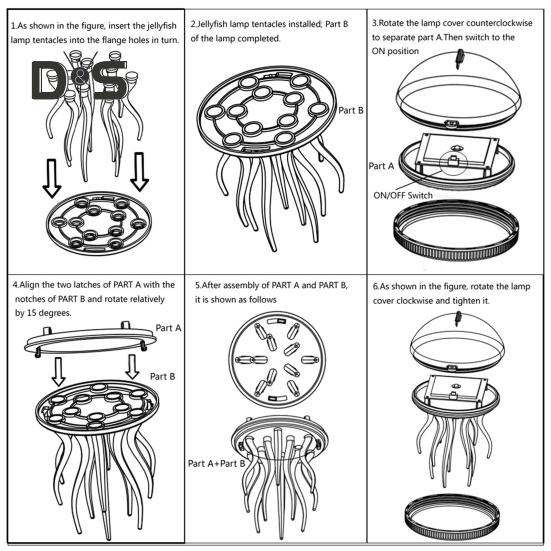 1.As shown in the figure, insert the jellyfish lamp tentacles into the flange holes in turn.

D&S

2.Jellyfish lamp tentacles installed; Part B of the lamp completed.

Part B

3.Rotate the lamp cover counterclockwise to separate part A.Then switch to the ON position

Part A

ON/OFF Switch

4.Align the two latches of PART A with the notches of PART B and rotate relatively by 15 degrees.

Part A

Part B

5.After assembly of PART A and PART B, it is shown as follows

Part A+Part B

6.As shown in the figure, rotate the lamp cover clockwise and tighten it.