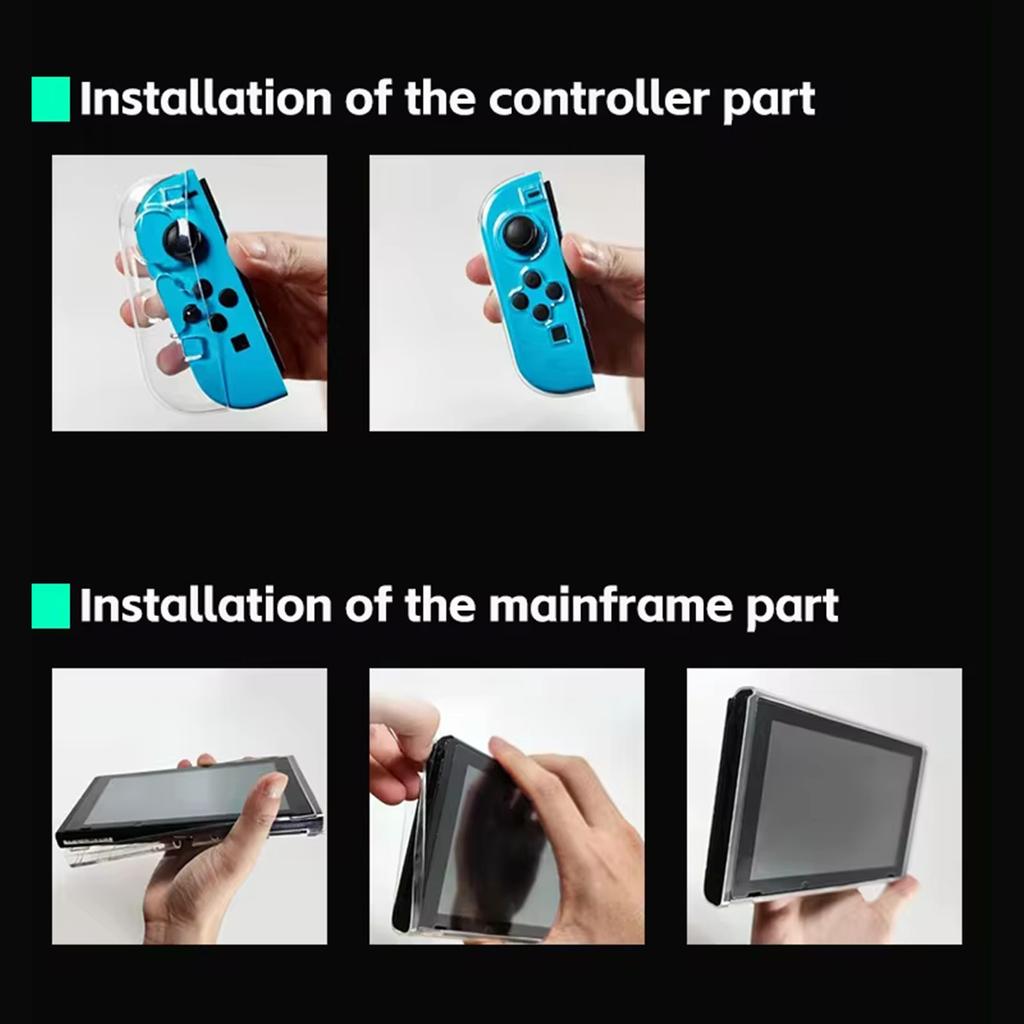 Installation of the controller part

Installation of the mainframe part