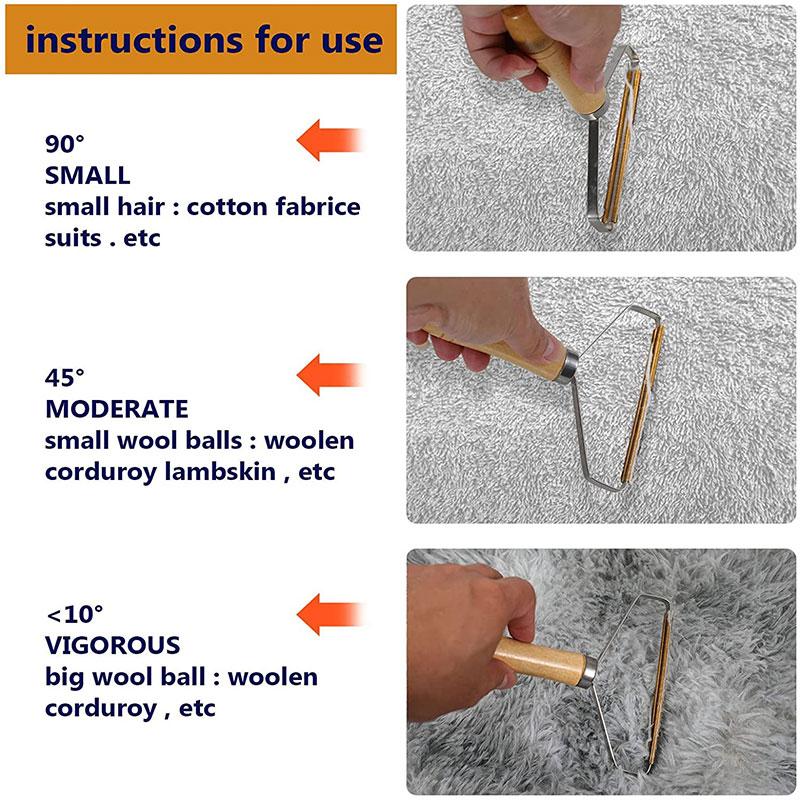 instructions for use

90°
SMALL
small hair : cotton fabrice suits . etc

45°
MODERATE
small wool balls : woolen corduroy lambskin , etc

<10°
VIGOROUS
big wool ball : woolen corduroy , etc