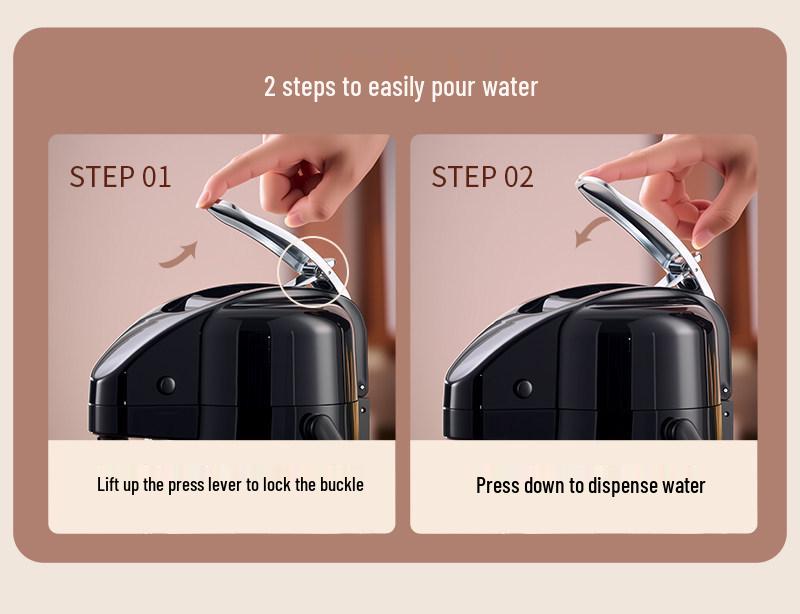 2 steps to easily pour water

STEP 01

Lift up the press lever to lock the buckle

STEP 02

Press down to dispense water