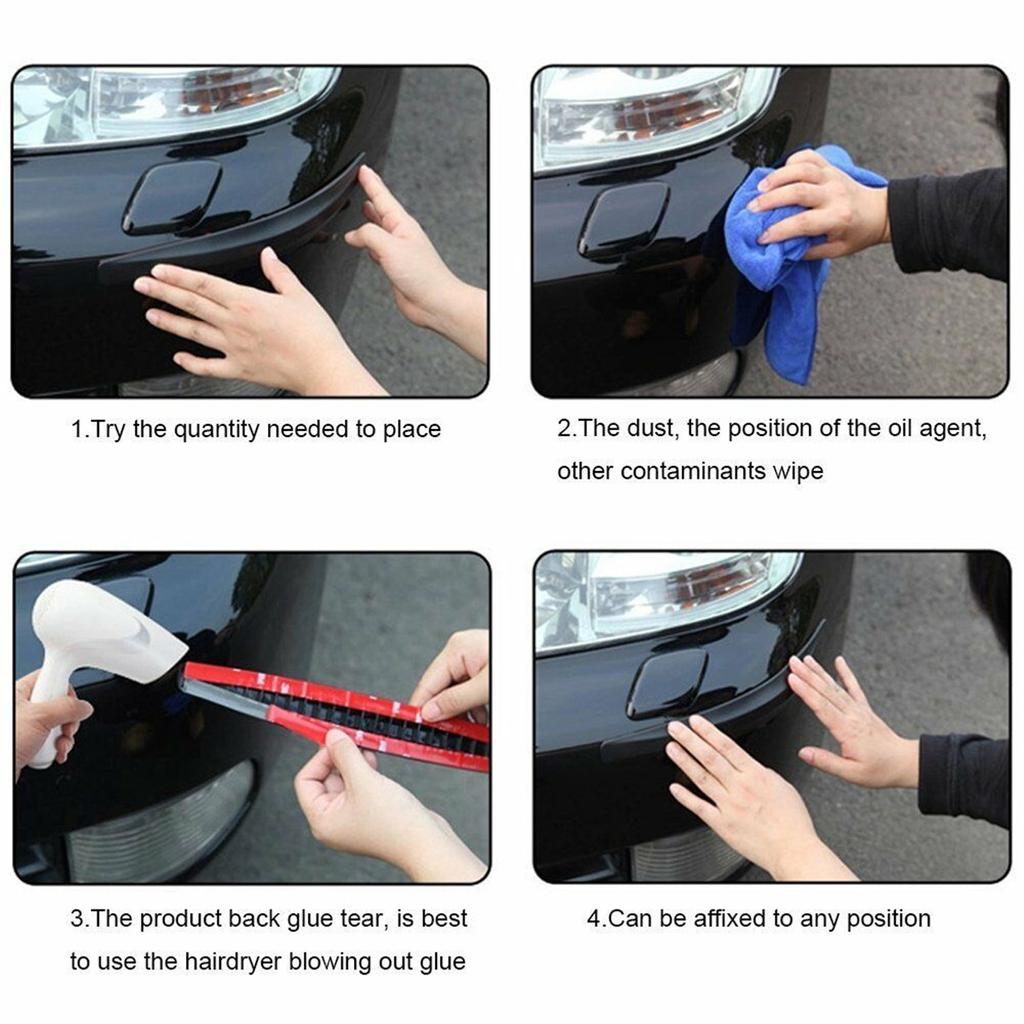 1.Try the quantity needed to place

2.The dust, the position of the oil agent, other contaminants wipe

3.The product back glue tear, is best to use the hairdryer blowing out glue

4.Can be affixed to any position