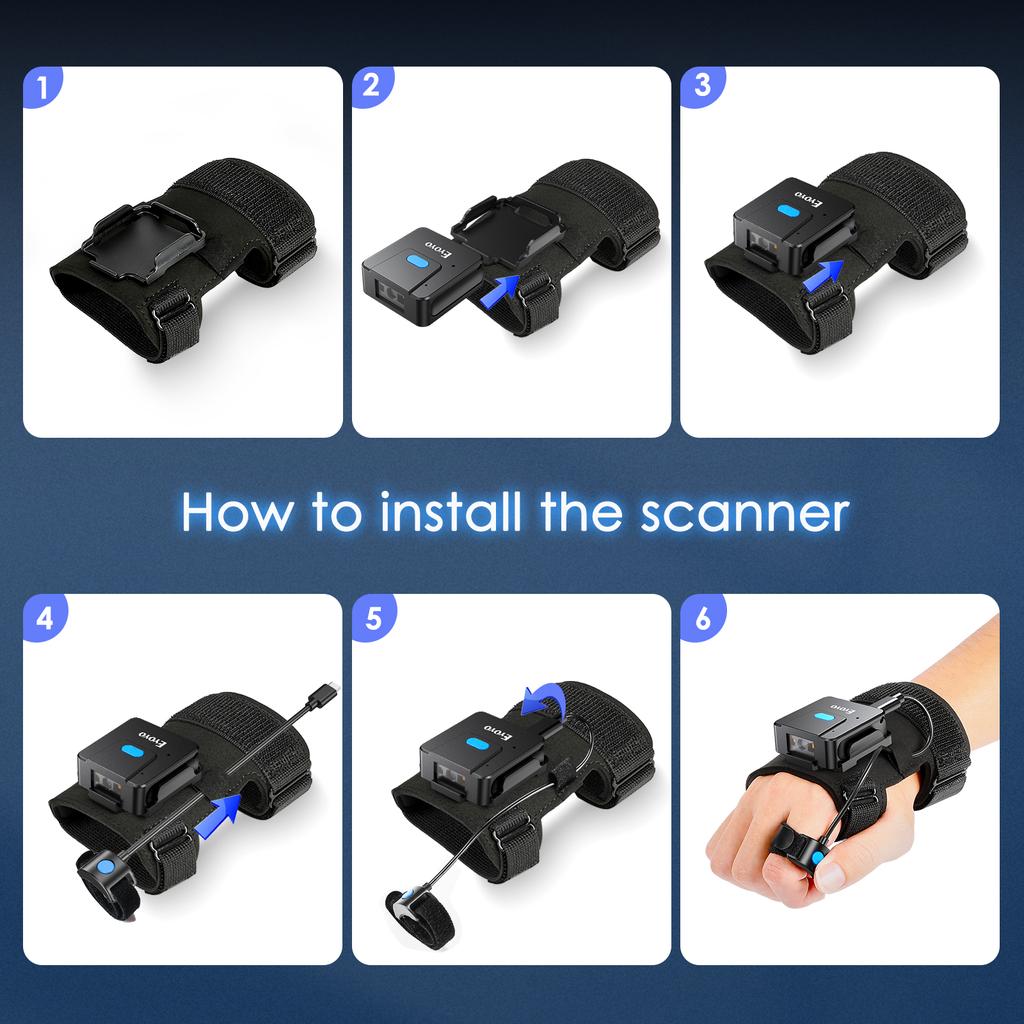 1

2

Eyoyo

3

Eyoyo

How to install the scanner

4

Eyoyo

5

Eyoyo

6

Eyoyo