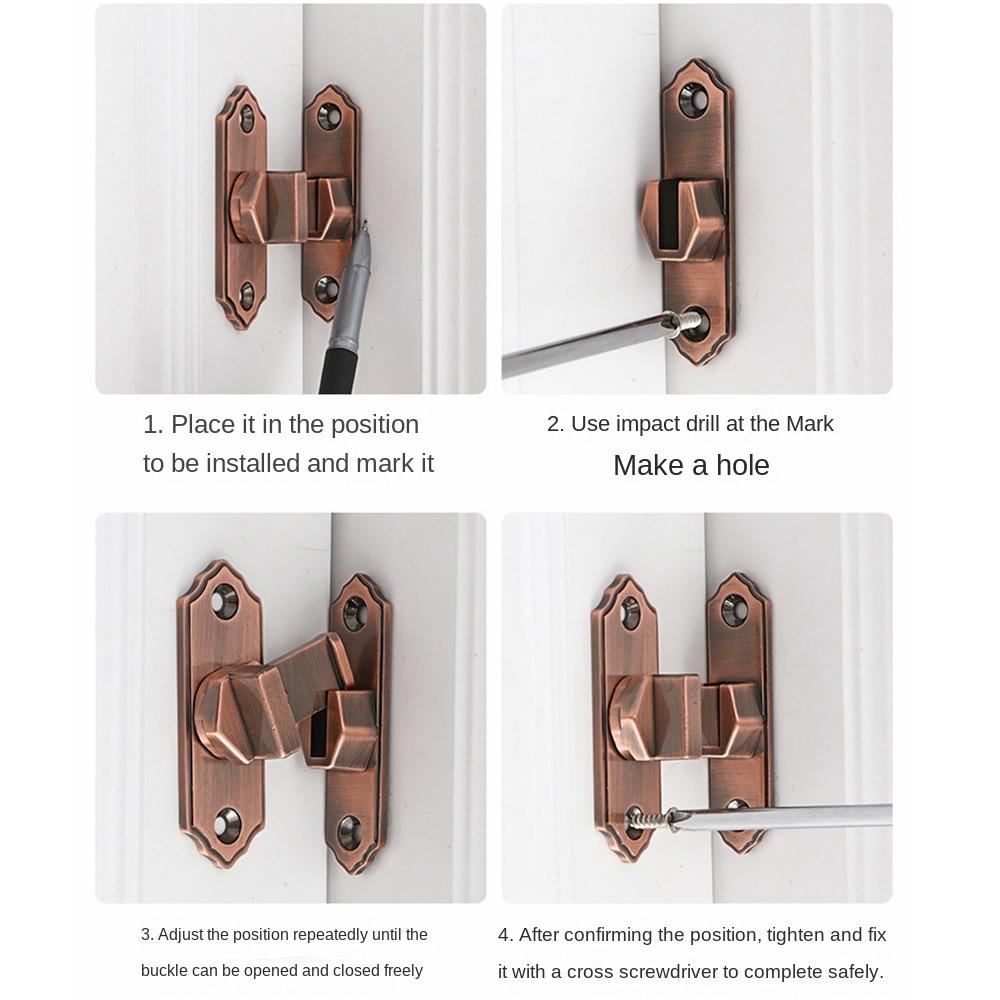 1. Place it in the position to be installed and mark it

2. Use impact drill at the Mark

Make a hole

3. Adjust the position repeatedly until the buckle can be opened and closed freely

4. After confirming the position, tighten and fix it with a cross screwdriver to complete safely.