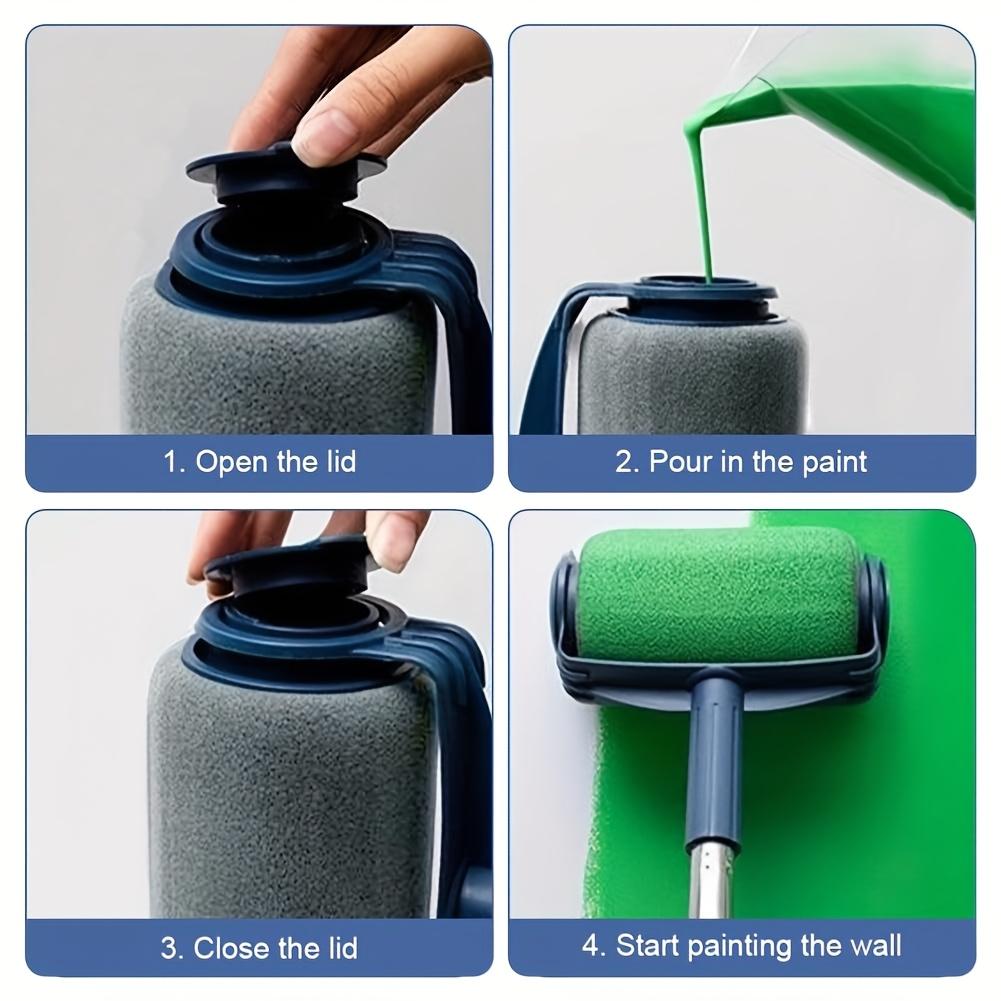 1. Open the lid

2. Pour in the paint

3. Close the lid

4. Start painting the wall