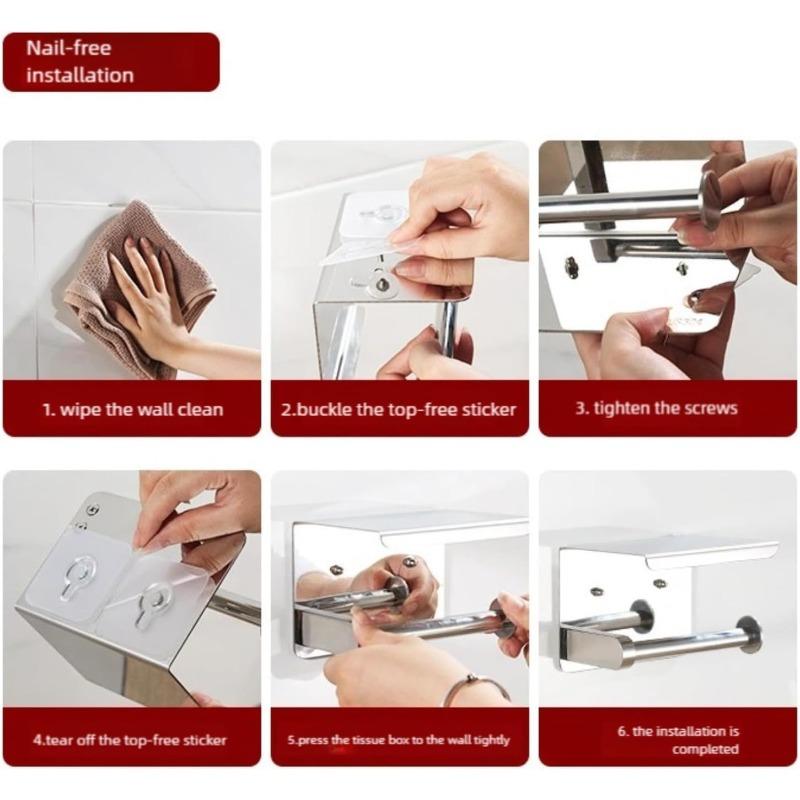 Nail-free installation

1. wipe the wall clean

2.buckle the top-free sticker

3. tighten the screws

4.tear off the top-free sticker

5.press the tissue box to the wall tightly

6. the installation is completed