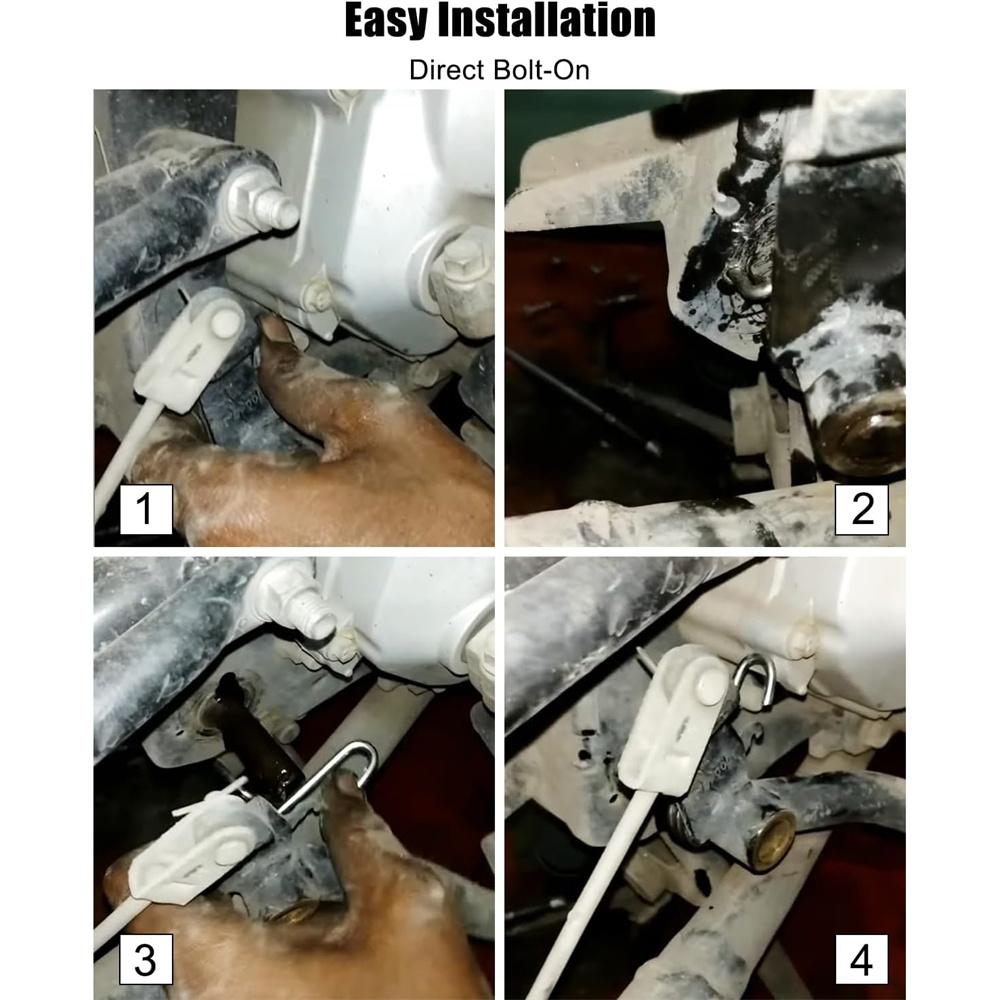 Easy Installation

Direct Bolt-On

1

2

3

4