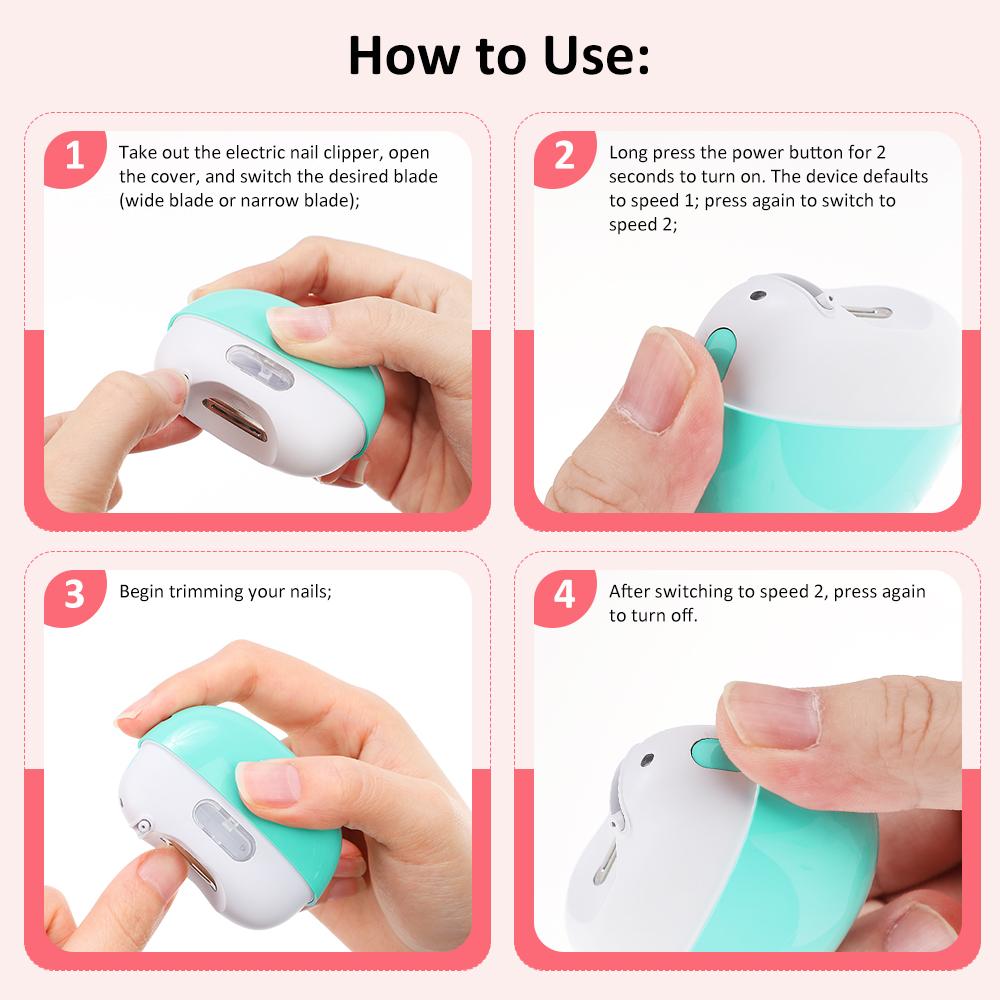 How to Use:

1 Take out the electric nail clipper, open the cover, and switch the desired blade (wide blade or narrow blade);

2 Long press the power button for 2 seconds to turn on. The device defaults to speed 1; press again to switch to speed 2;

3 Begin trimming your nails;

4 After switching to speed 2, press again to turn off.