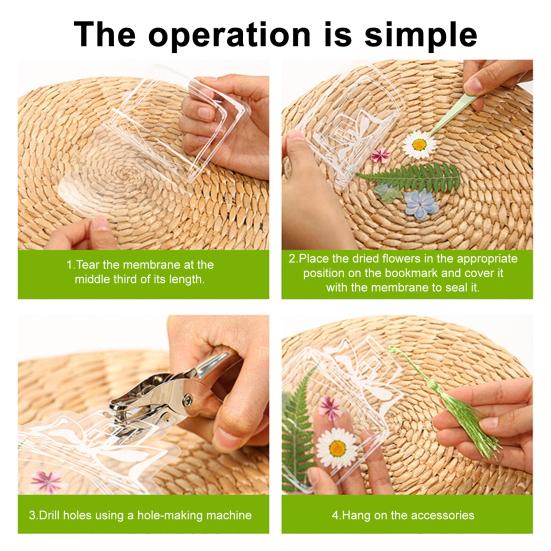 The operation is simple

1.Tear the membrane at the middle third of its length.

2.Place the dried flowers in the appropriate position on the bookmark and cover it with the membrane to seal it.

3.Drill holes using a hole-making machine

4.Hang on the accessories