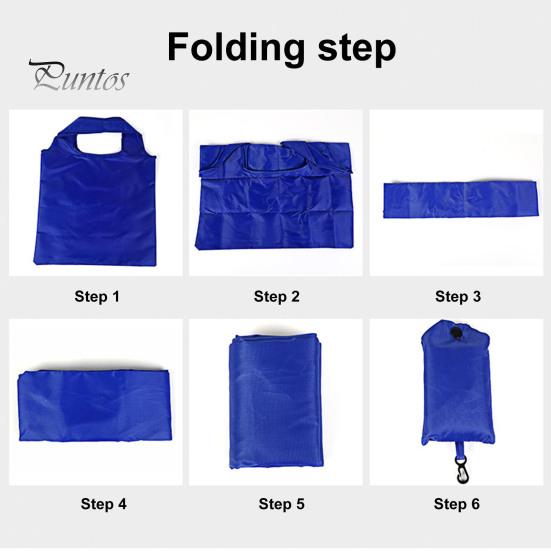 Folding step

Puntos

Step 1

Step 2

Step 3

Step 4

Step 5

Step 6