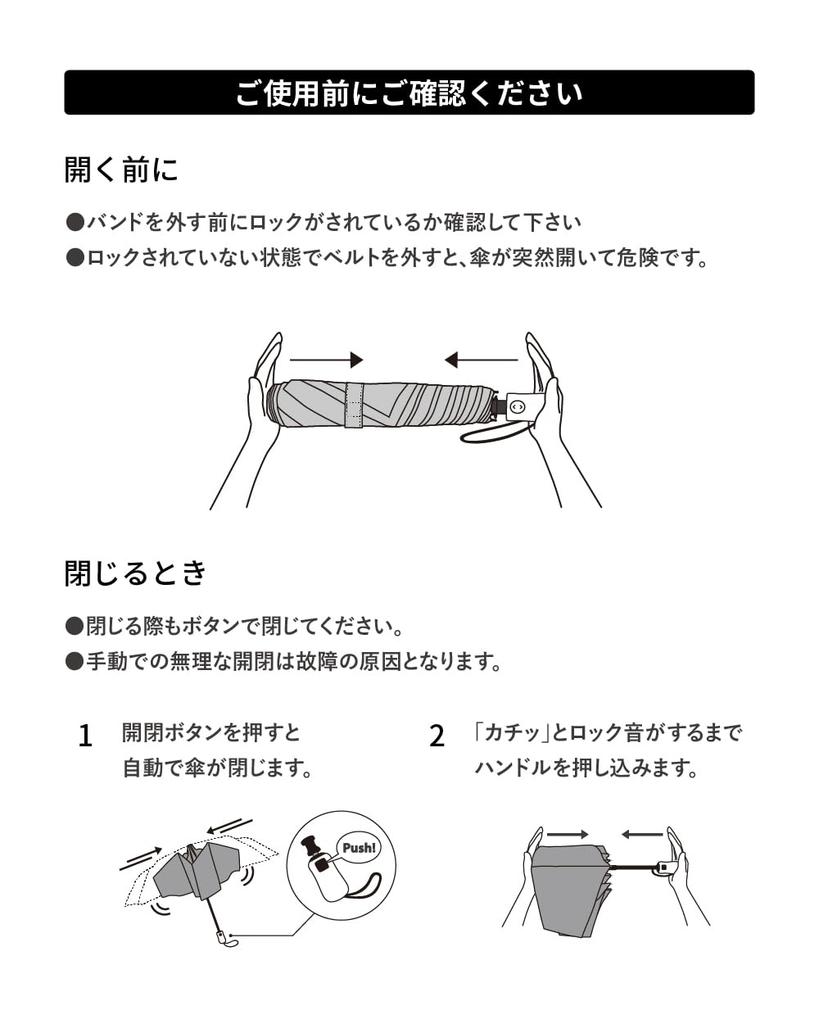 ご使用前にご確認ください

開く前に

●バンドを外す前にロックがされているか確認して下さい
●ロックされていない状態でベルトを外すと、傘が突然開いて危険です。

閉じるとき

●閉じる際もボタンで閉じてください。
●手動での無理な開閉は故障の原因となります。

1 開閉ボタンを押すと自動で傘が閉じます。

Push!

2 「カチッ」とロック音がするまでハンドルを押し込みます。