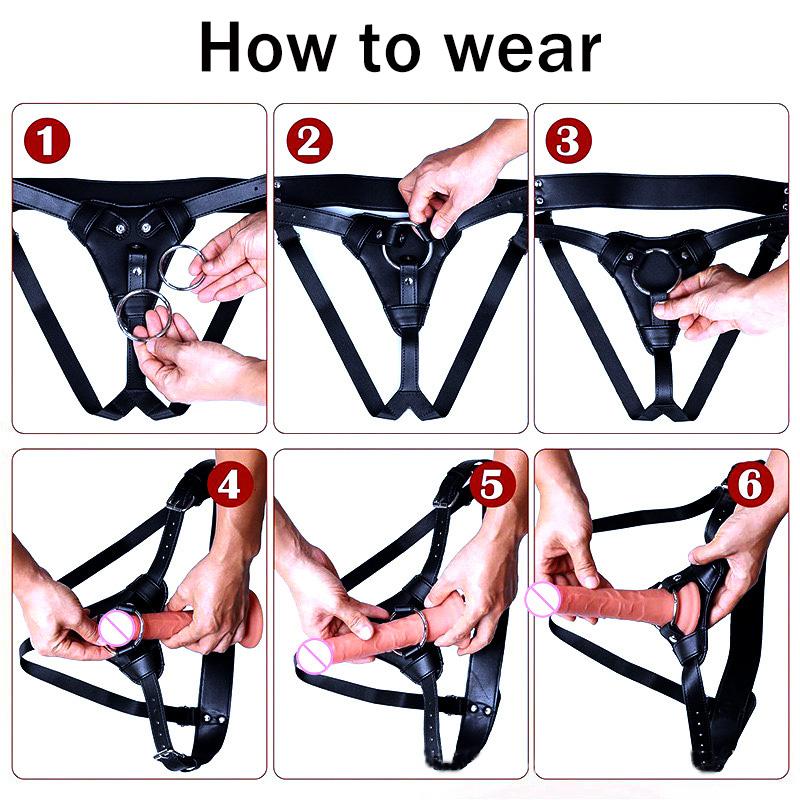 How to wear

1

2

3

4

5

6