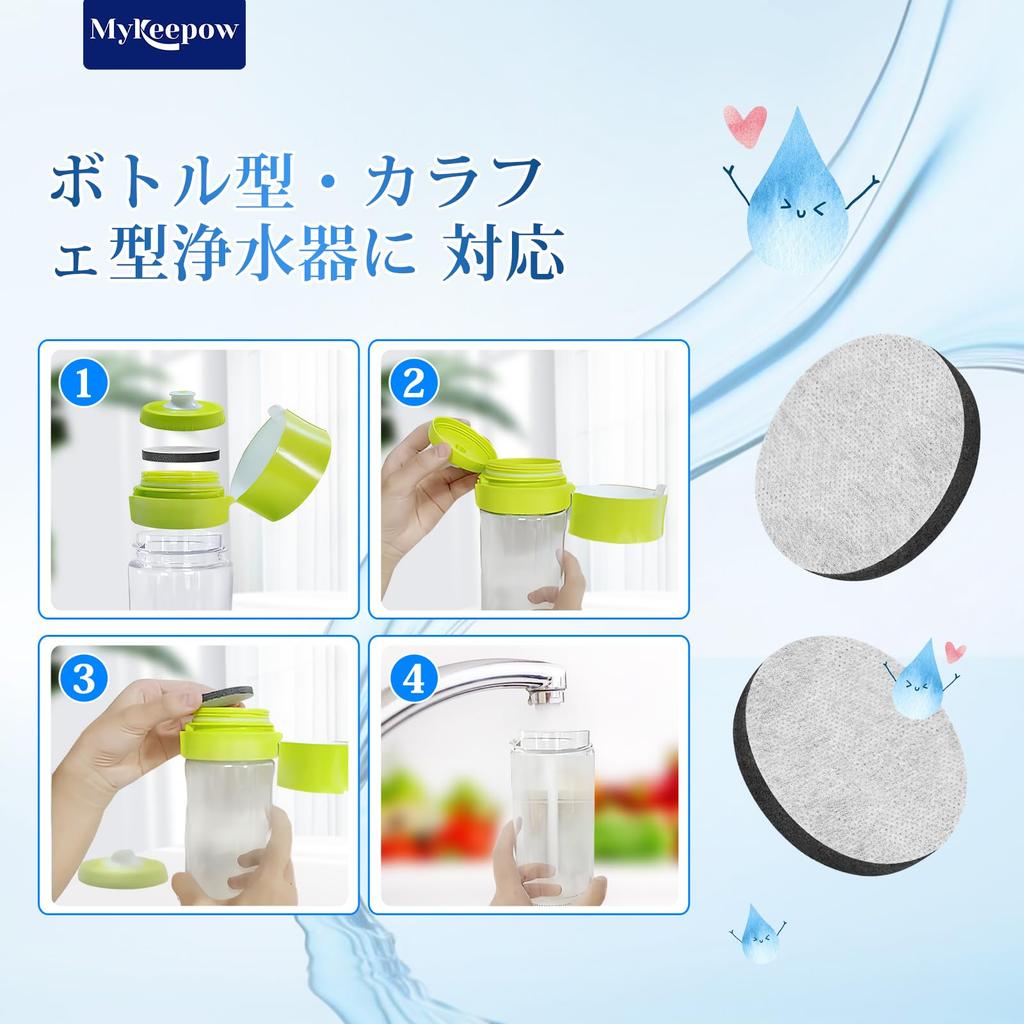 MyKeepow

ボトル型・カラフェ型浄水器に 対応

1

2

3

4