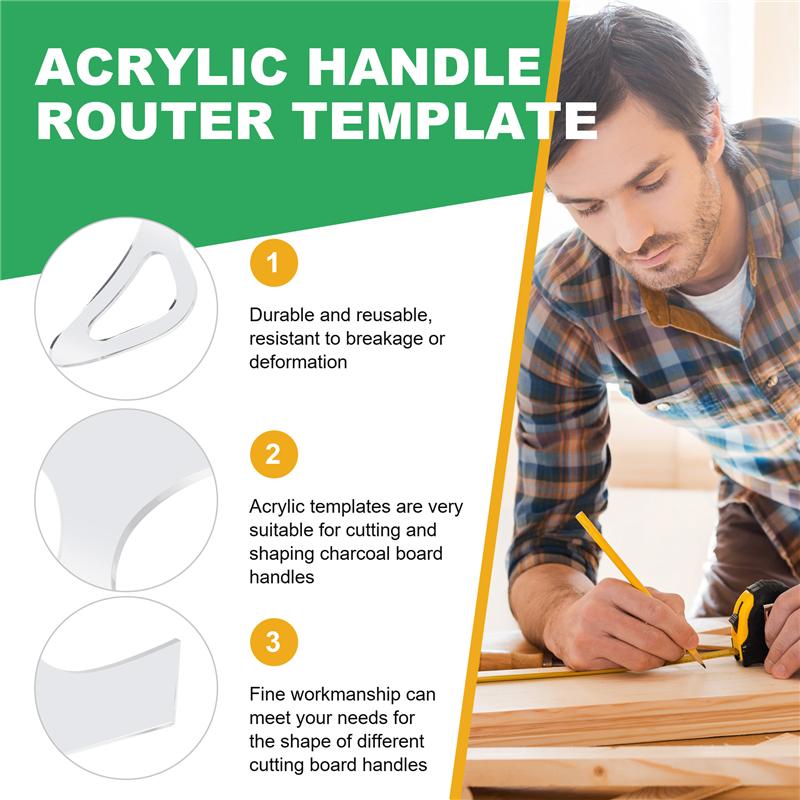 ACRYLIC HANDLE ROUTER TEMPLATE

1

Durable and reusable, resistant to breakage or deformation

2

Acrylic templates are very suitable for cutting and shaping charcoal board handles

3

Fine workmanship can meet your needs for the shape of different cutting board handles