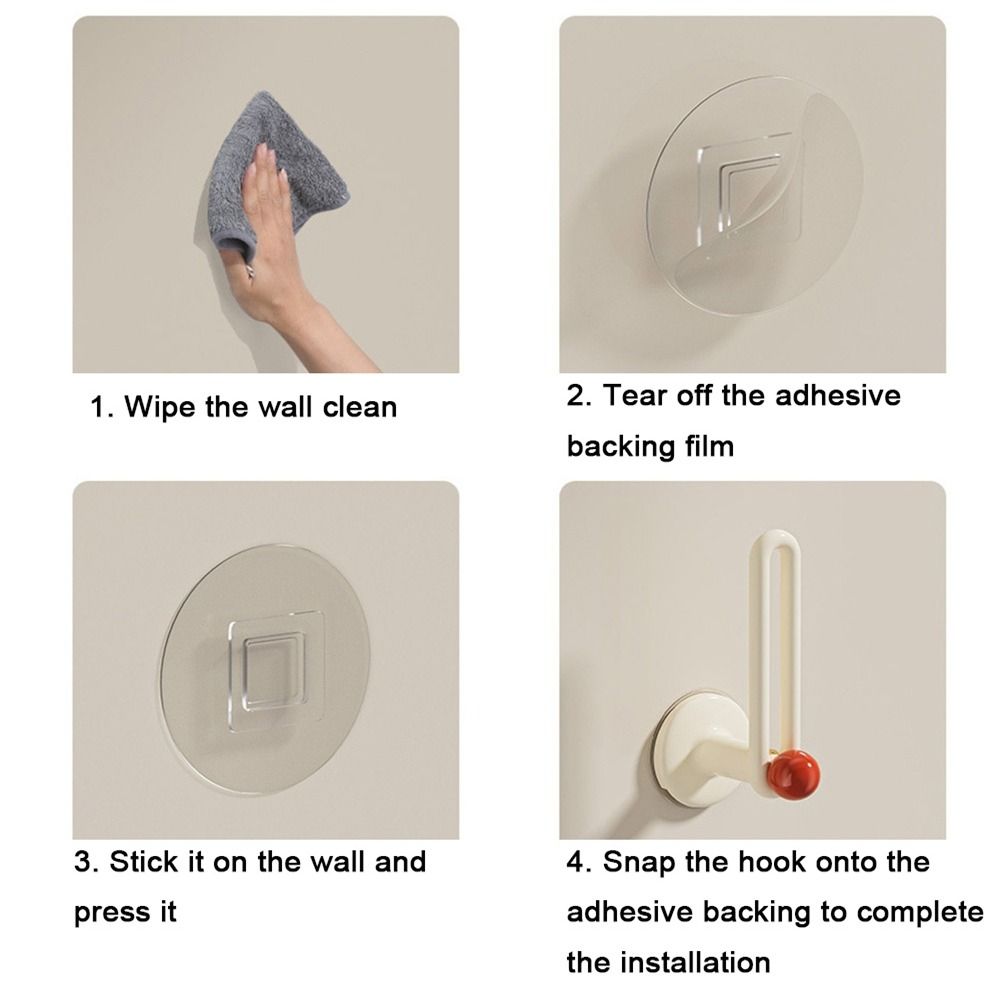 1. Wipe the wall clean

2. Tear off the adhesive backing film

3. Stick it on the wall and press it

4. Snap the hook onto the adhesive backing to complete the installation