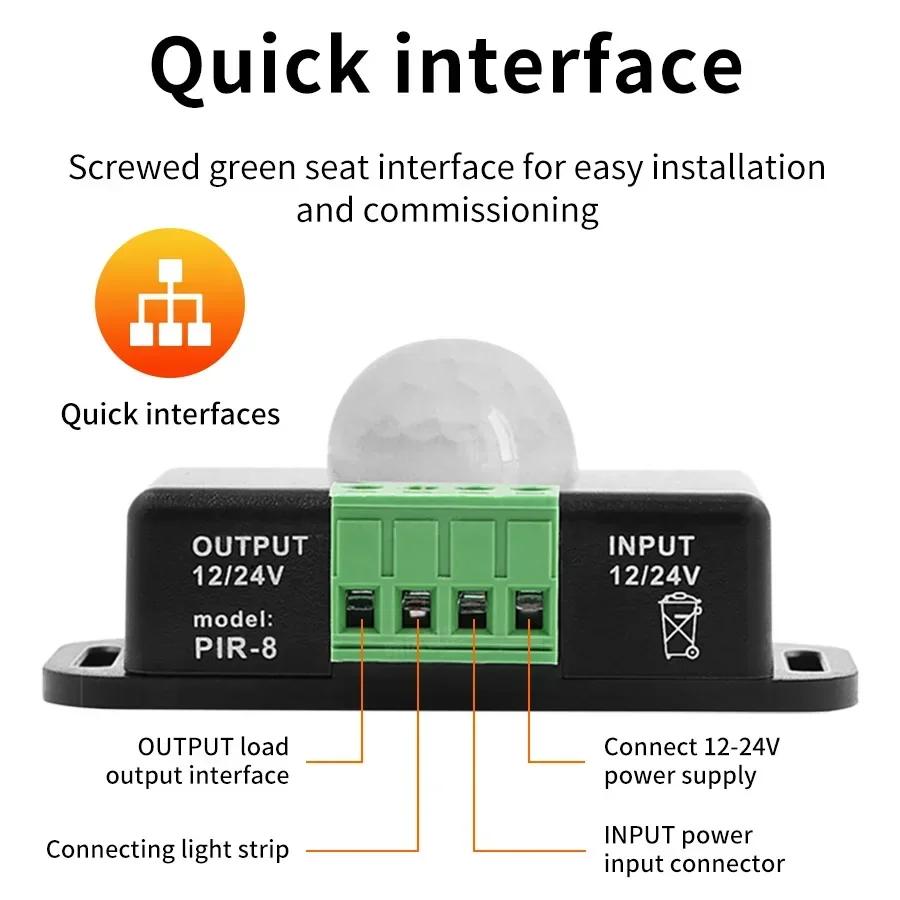 Quick interface

Screwed green seat interface for easy installation and commissioning

Quick interfaces

OUTPUT
12/24V
model:
PIR-8

INPUT
12/24V

OUTPUT load output interface

Connecting light strip

Connect 12-24V power supply

INPUT power input connector