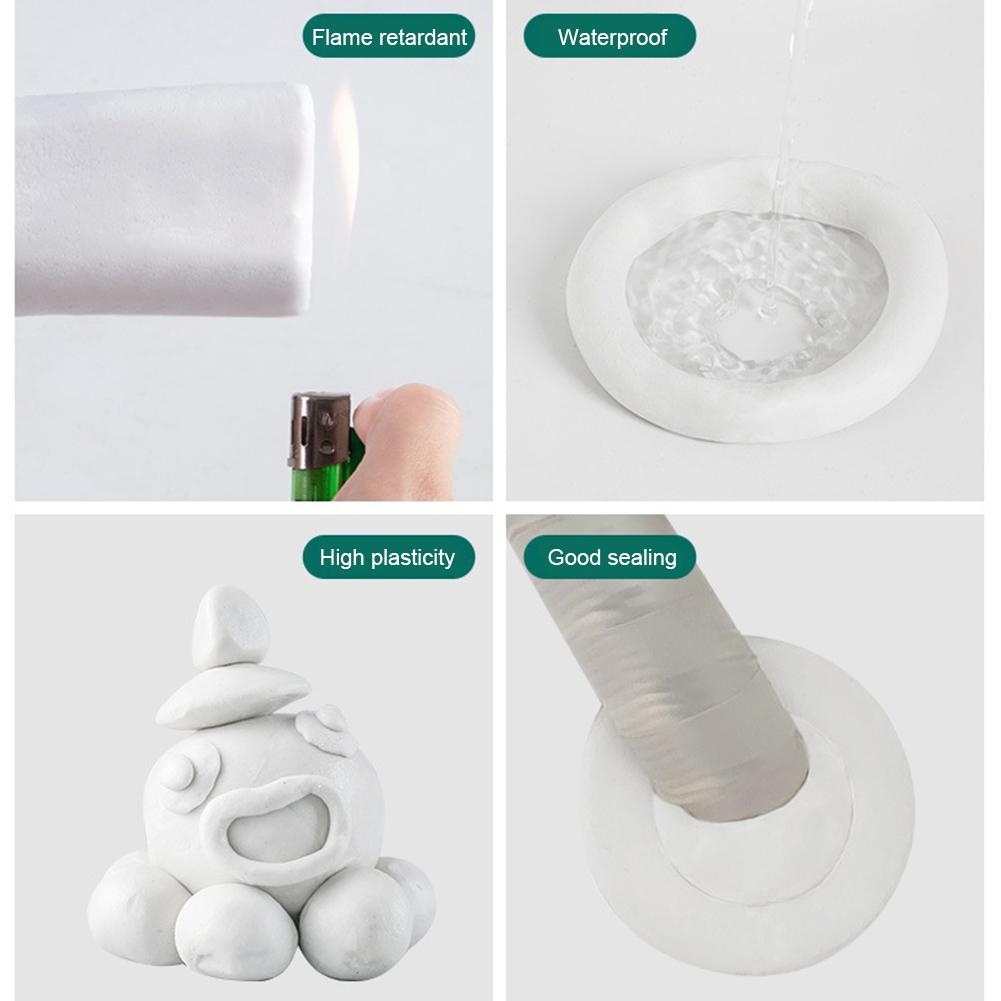 Flame retardant

Waterproof

High plasticity

Good sealing