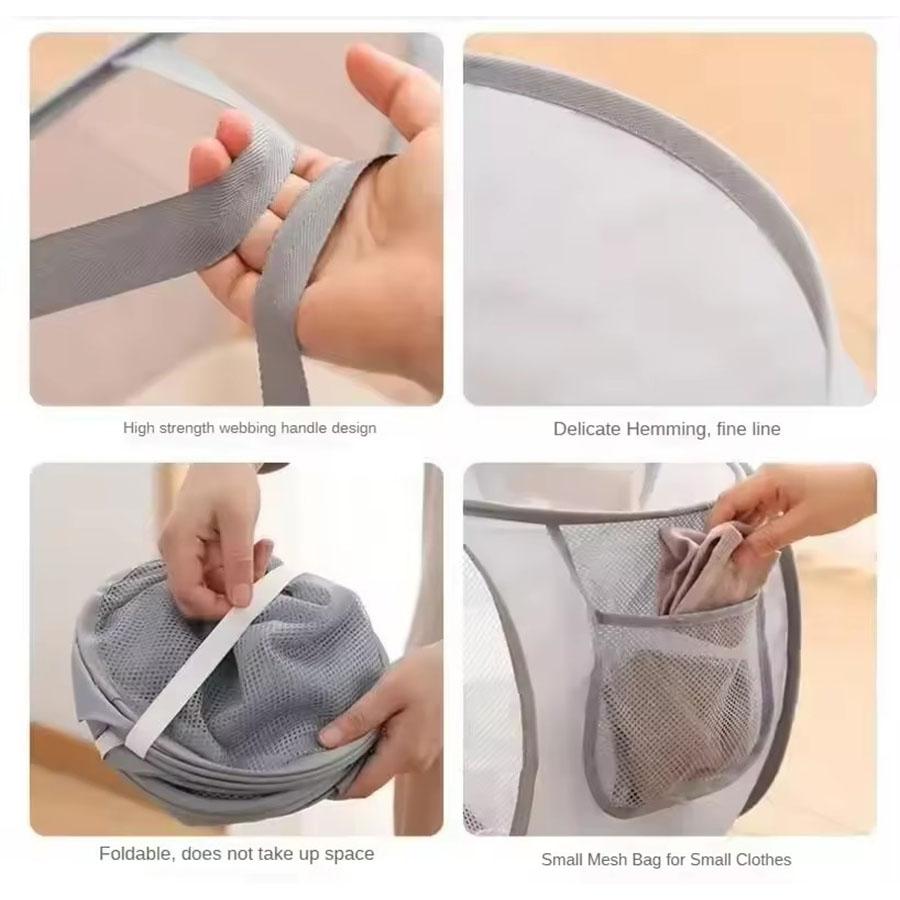 High strength webbing handle design

Delicate Hemming, fine line

Foldable, does not take up space

Small Mesh Bag for Small Clothes