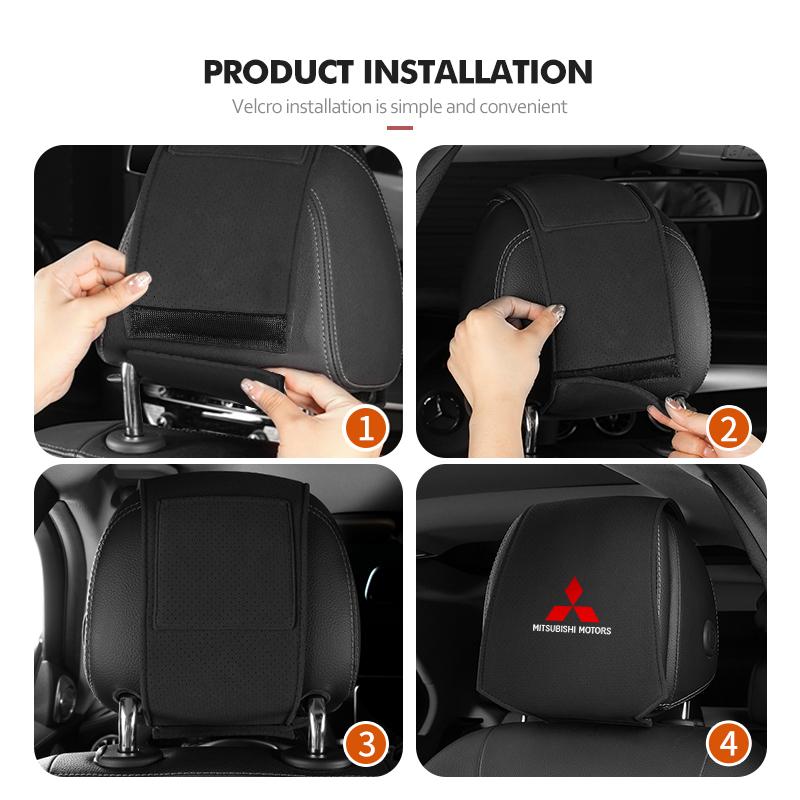 PRODUCT INSTALLATION

Velcro installation is simple and convenient

1

2

3

MITSUBISHI MOTORS

4