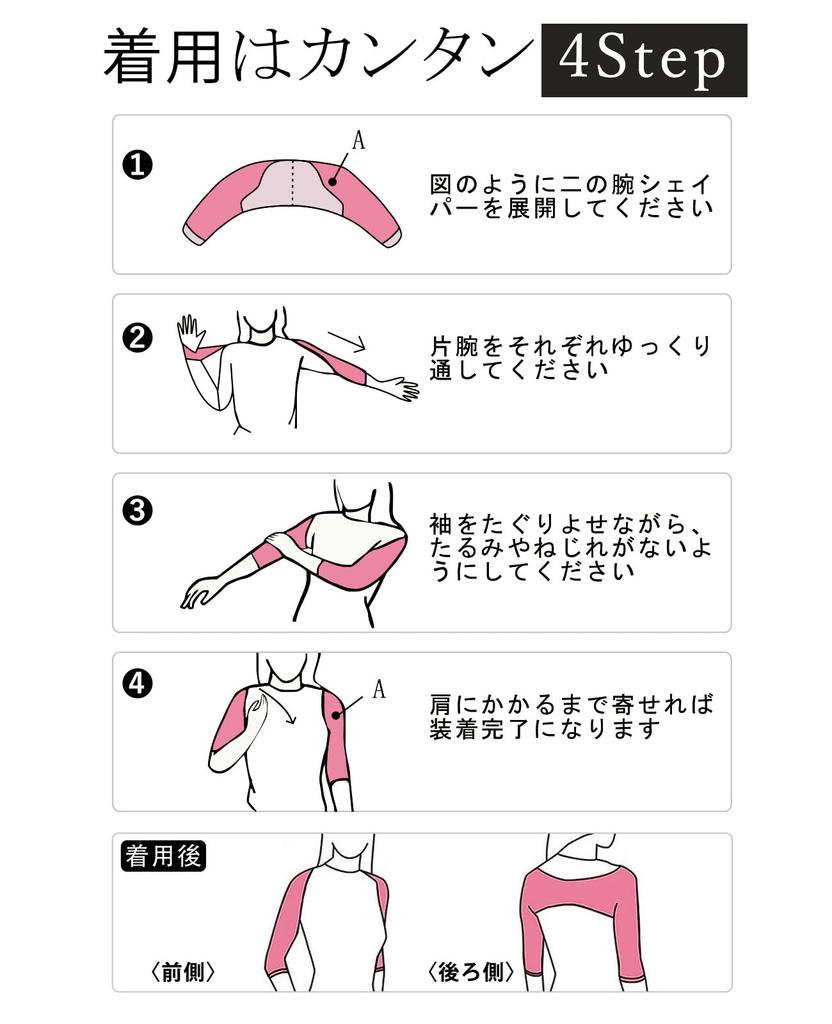 着用はカンタン 4Step

❶

A

図のように二の腕シェイパーを展開してください

❷

片腕をそれぞれゆっくり通してください

❸

袖をたぐりよせながら、たるみやねじれがないようにしてください

❹

A

肩にかかるまで寄せれば装着完了になります

着用後

〈前側〉

〈後ろ側〉