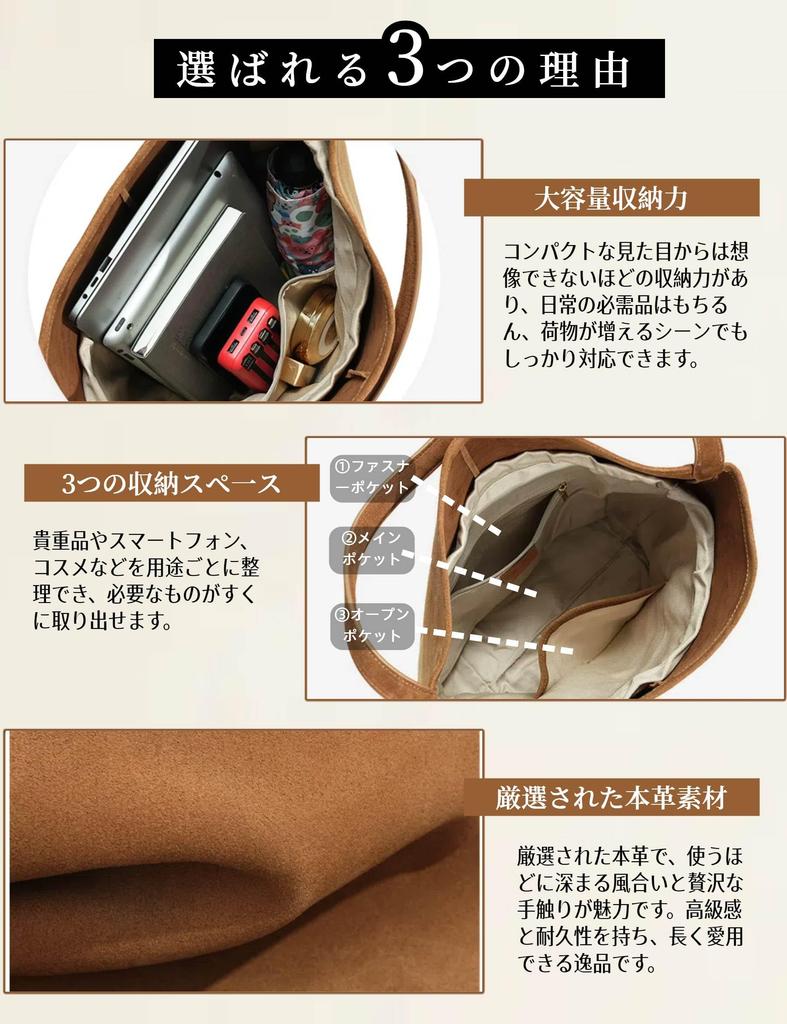 選ばれる3つの理由

大容量収納力

コンパクトな見た目からは想像できないほどの収納力があり、日常の必需品はもちろん、荷物が増えるシーンでもしっかり対応できます。

3つの収納スペース

貴重品やスマートフォン、コスメなどを用途ごとに整理でき、必要なものがすぐに取り出せます。

①ファスナーポケット

②メインポケット

③オープンポケット

厳選された本革素材

厳選された本革で、使うほどに深まる風合いと贅沢な手触りが魅力です。高級感と耐久性を持ち、長く愛用できる逸品です。