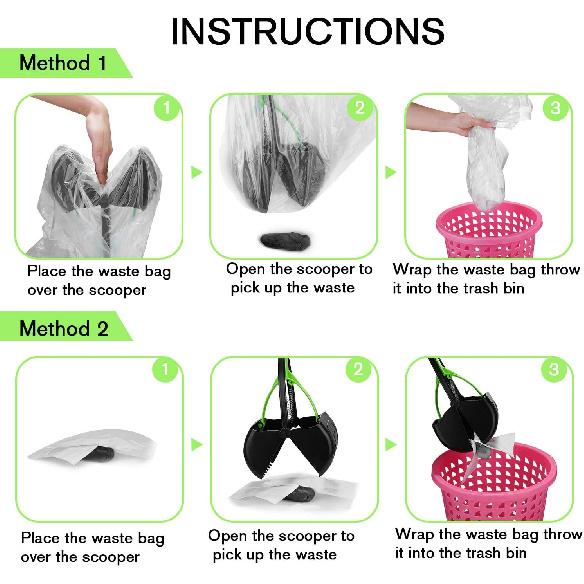 INSTRUCTIONS

Method 1

1

Place the waste bag over the scooper

2

Open the scooper to pick up the waste

3

Wrap the waste bag throw it into the trash bin

Method 2

1

Place the waste bag over the scooper

2

Open the scooper to pick up the waste

3

Wrap the waste bag throw it into the trash bin