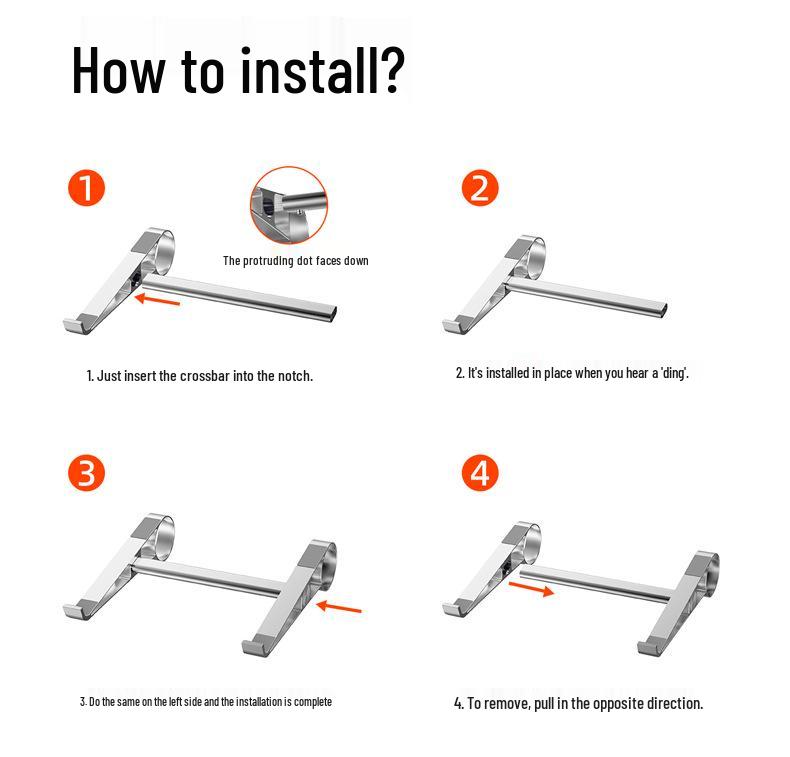 How to install?

1

The protruding dot faces down

1. Just insert the crossbar into the notch.

2

2. It's installed in place when you hear a 'ding'.

3

3. Do the same on the left side and the installation is complete

4

4. To remove, pull in the opposite direction.