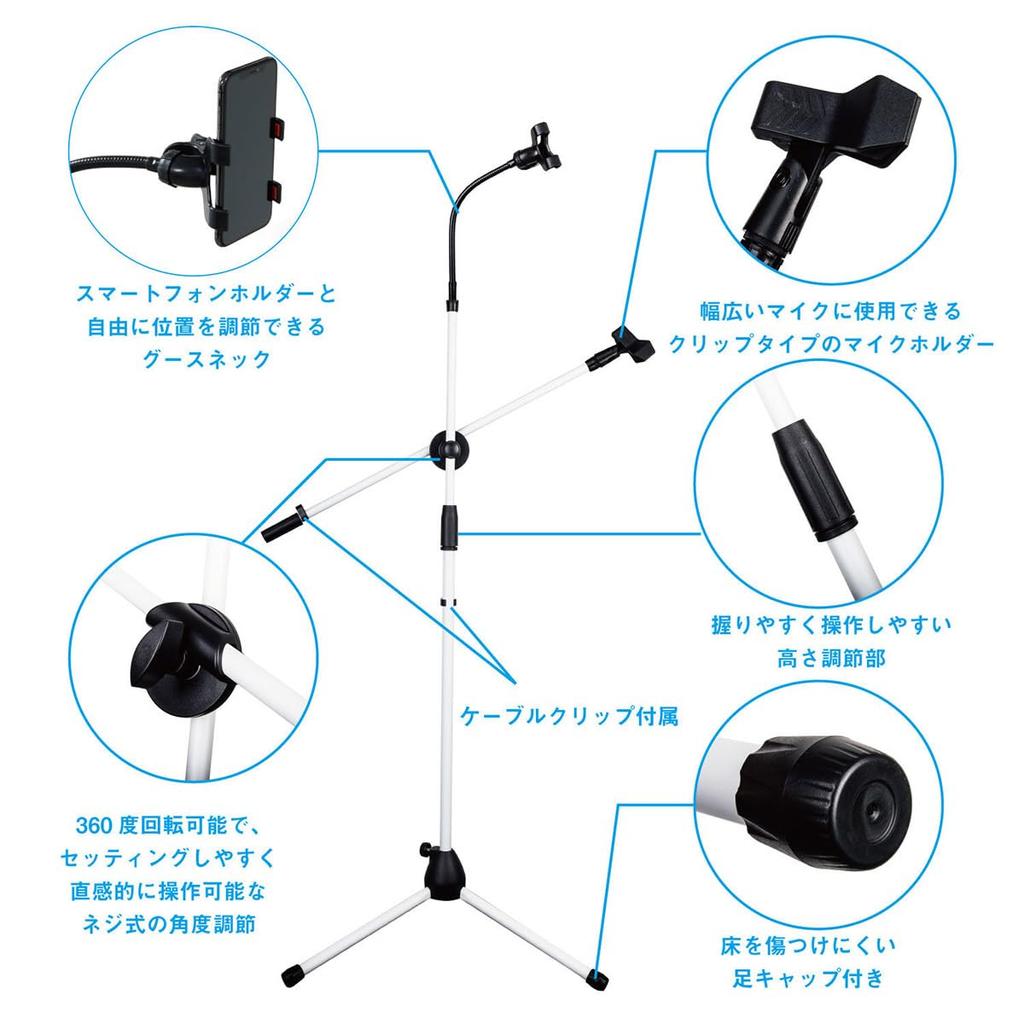 スマートフォンホルダーと
自由に位置を調節できる
グースネック

幅広いマイクに使用できる
クリップタイプのマイクホルダー

握りやすく操作しやすい
高さ調節部

ケーブルクリップ付属

360 度回転可能で、
セッティングしやすく
直感的に操作可能な
ネジ式の角度調節

床を傷つけにくい
足キャップ付き