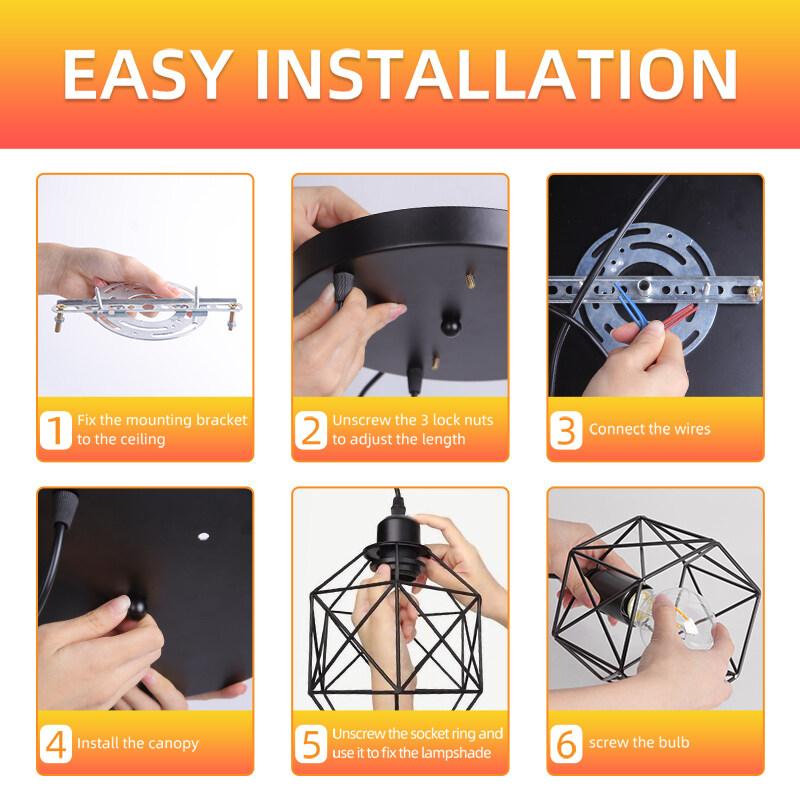 EASY INSTALLATION

1 Fix the mounting bracket to the ceiling

2 Unscrew the 3 lock nuts to adjust the length

3 Connect the wires

4 Install the canopy

5 Unscrew the socket ring and use it to fix the lampshade

6 screw the bulb