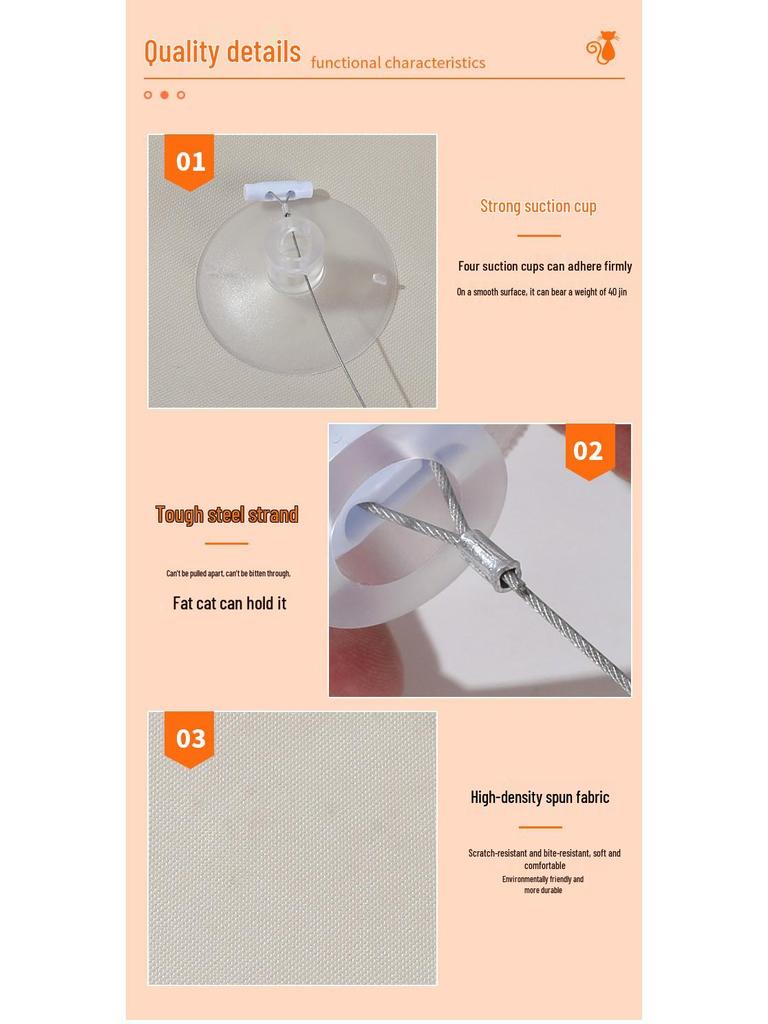 Quality details functional characteristics

01

Strong suction cup

Four suction cups can adhere firmly

On a smooth surface, it can bear a weight of 40 jin

02

Tough steel strand

Can't be pulled apart, can't be bitten through,

Fat cat can hold it

03

High-density spun fabric

Scratch-resistant and bite-resistant, soft and comfortable

Environmentally friendly and more durable