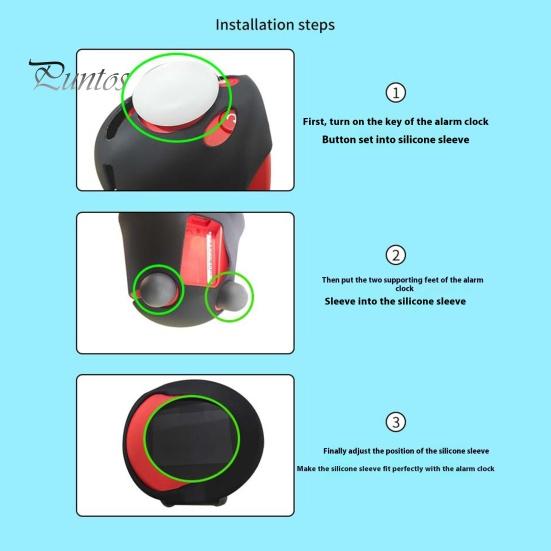 Installation steps

Puntos

①

First, turn on the key of the alarm clock

Button set into silicone sleeve

②

Then put the two supporting feet of the alarm clock

Sleeve into the silicone sleeve

③

Finally adjust the position of the silicone sleeve

Make the silicone sleeve fit perfectly with the alarm clock