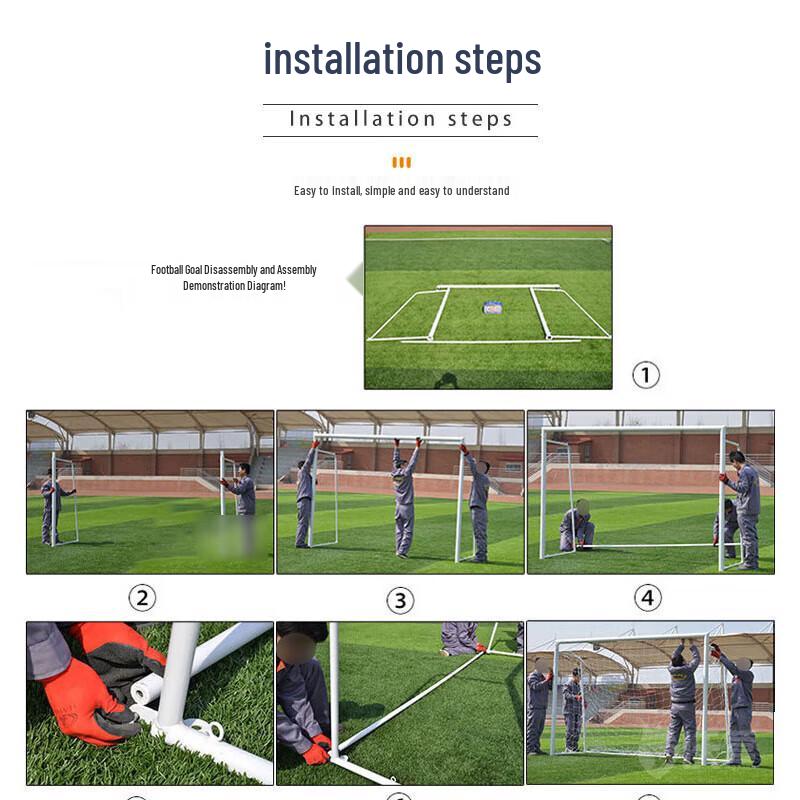 installation steps

Installation steps

Easy to Install, simple and easy to understand

Football Goal Disassembly and Assembly Demonstration Diagram!

①

②

③

④