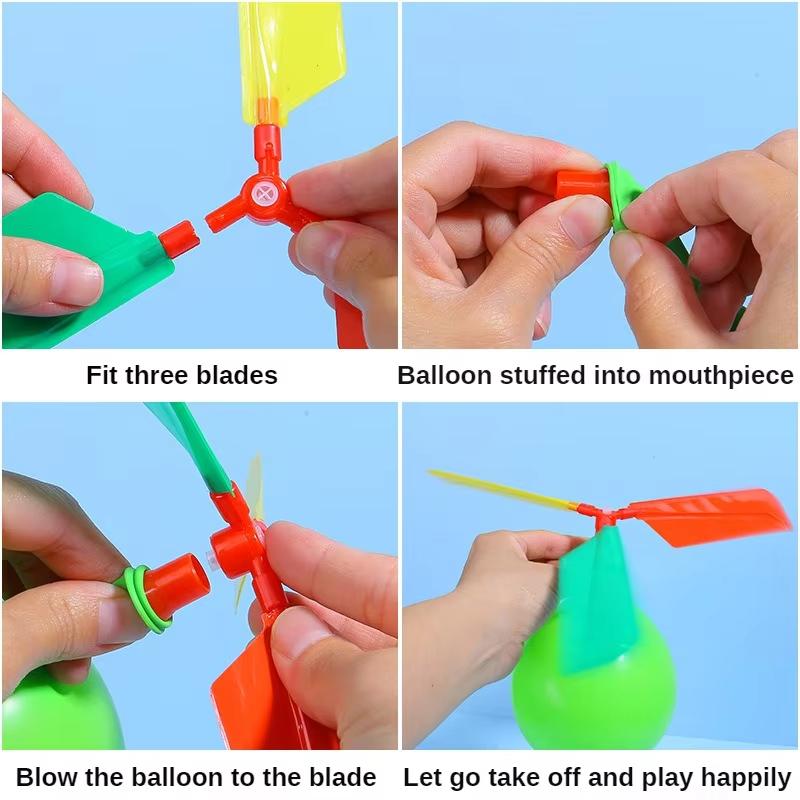 Fit three blades

Balloon stuffed into mouthpiece

Blow the balloon to the blade

Let go take off and play happily